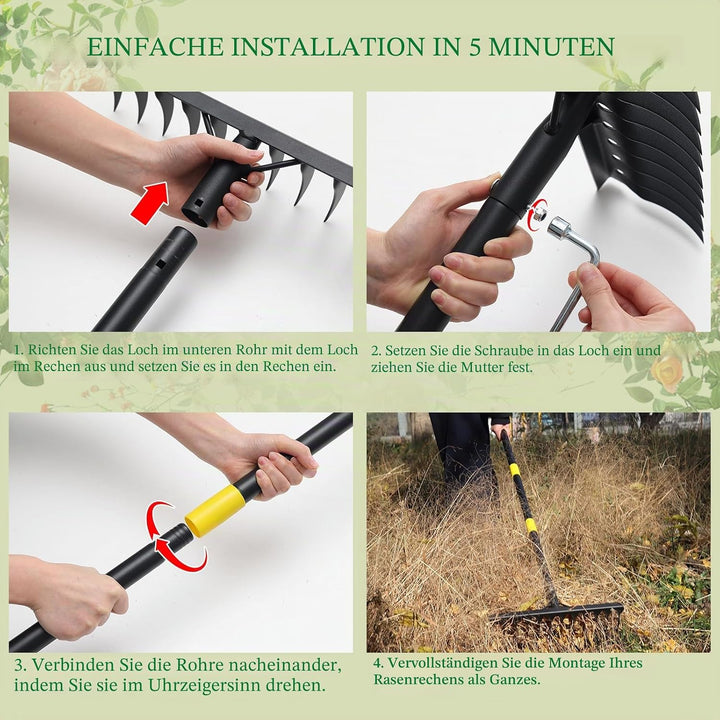 EINFACHE INSTALLATION IN 5 MINUTEN

1. Richten Sie das Loch im unteren Rohr mit dem Loch im Rechen aus und setzen Sie es in den Rechen ein.

2. Setzen Sie die Schraube in das Loch ein und ziehen Sie die Mutter fest.

3. Verbinden Sie die Rohre nacheinander, indem Sie sie im Uhrzeigersinn drehen.

4. Vervollständigen Sie die Montage Ihres Rasenrechens als Ganzes.