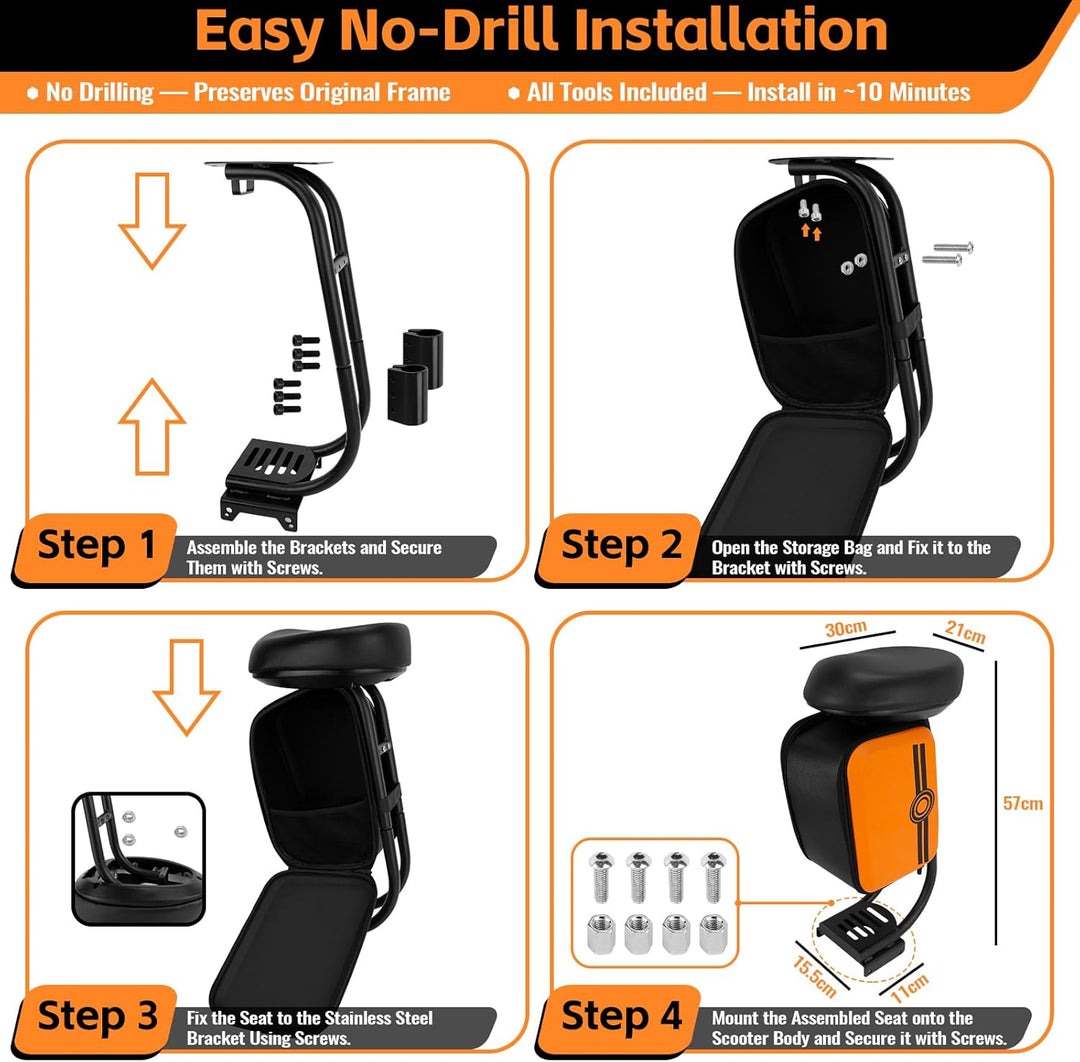 Easy No-Drill Installation

• No Drilling — Preserves Original Frame • All Tools Included — Install in ~10 Minutes

Step 1 Assemble the Brackets and Secure Them with Screws.

Step 2 Open the Storage Bag and Fix it to the Bracket with Screws.

Step 3 Fix the Seat to the Stainless Steel Bracket Using Screws.

30cm
21cm
57cm
15.5cm
11cm

Step 4 Mount the Assembled Seat onto the Scooter Body and Secure it with Screws.