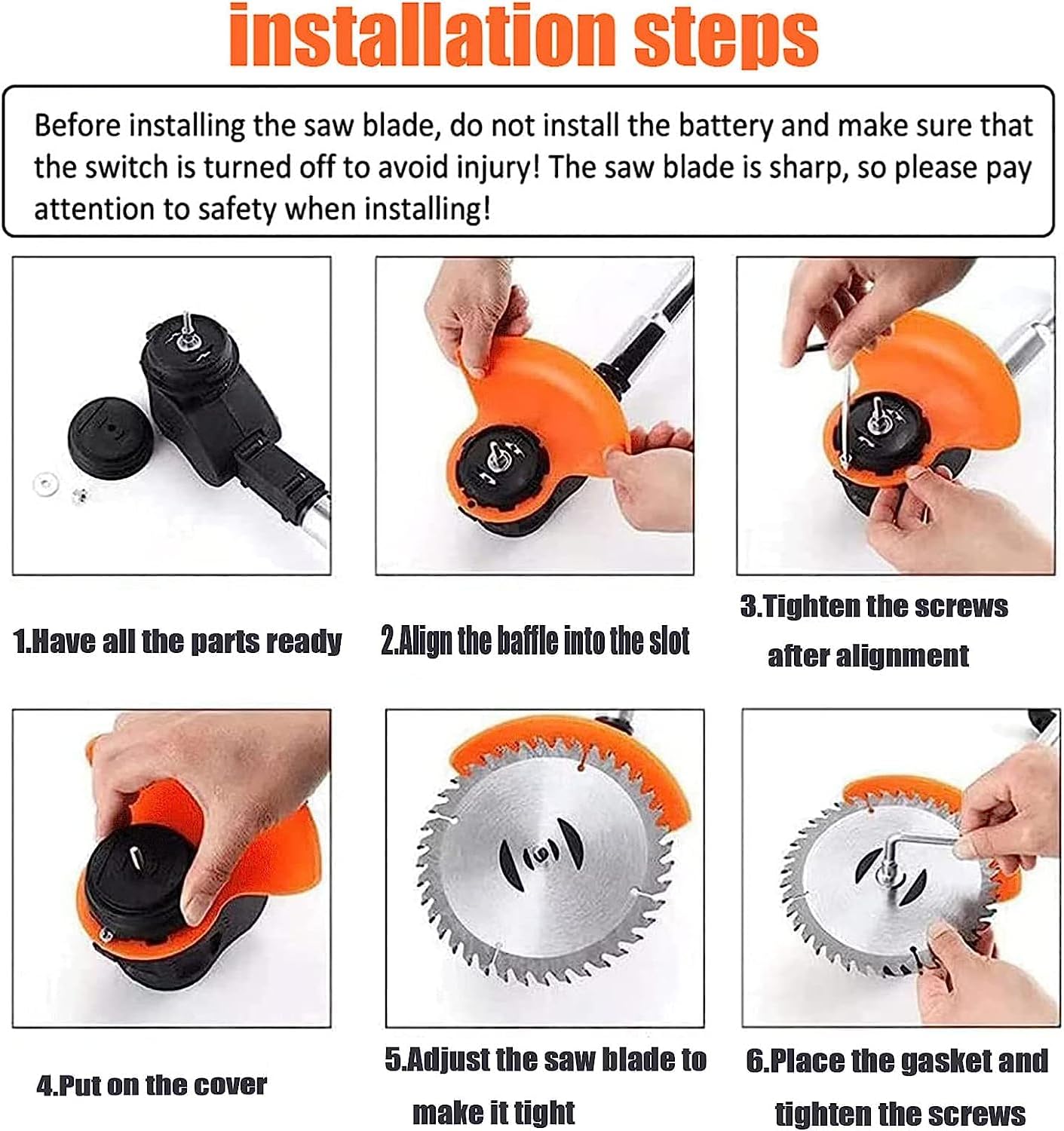 installation steps

Before installing the saw blade, do not install the battery and make sure that the switch is turned off to avoid injury! The saw blade is sharp, so please pay attention to safety when installing!

1.Have all the parts ready

2.Align the baffle into the slot

3.Tighten the screws after alignment

4.Put on the cover

5.Adjust the saw blade to make it tight

6.Place the gasket and tighten the screws