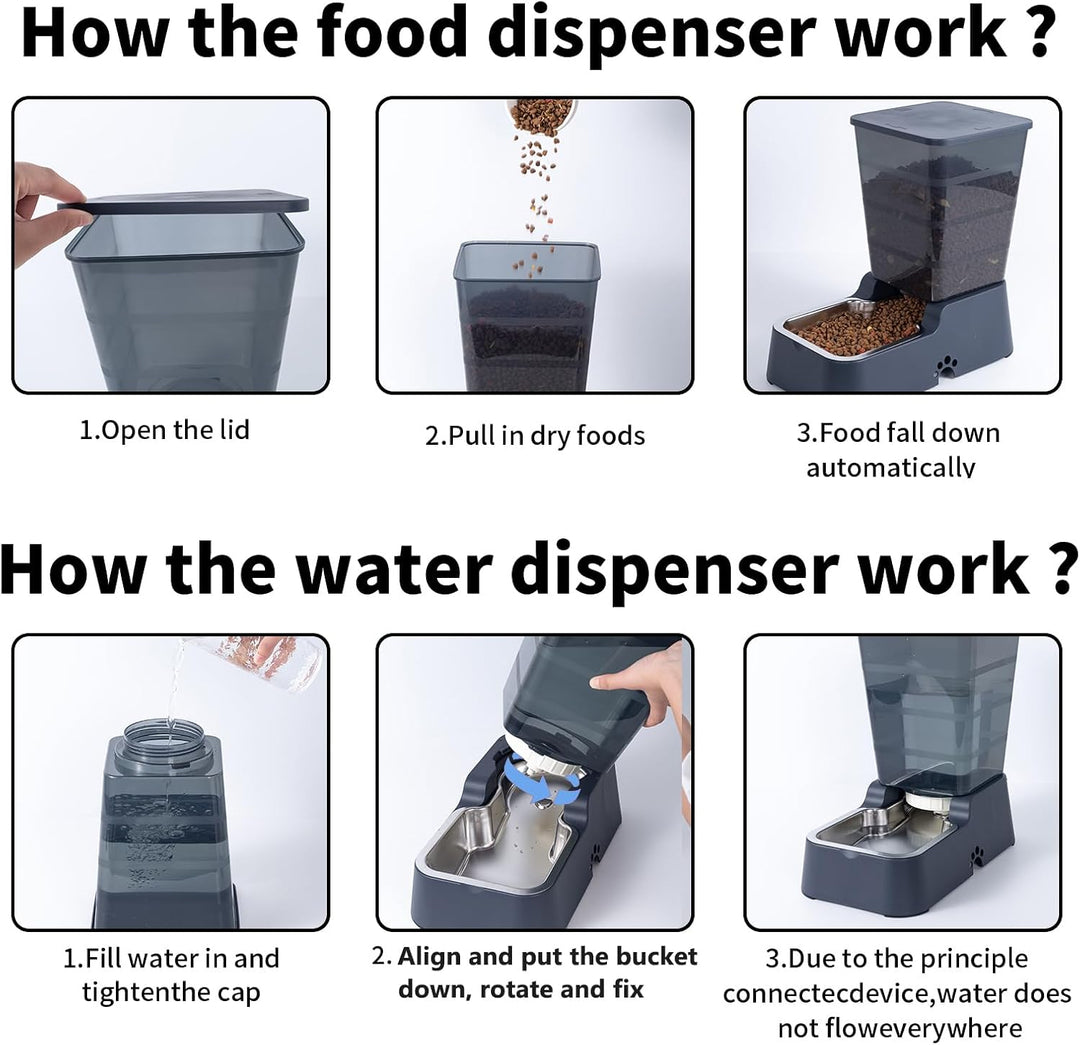 How the food dispenser work ?

1.Open the lid

2.Pull in dry foods

3.Food fall down automatically

How the water dispenser work ?

1.Fill water in and tightenthe cap

2. Align and put the bucket down, rotate and fix

3.Due to the principle connectecdevice,water does not floweverywhere