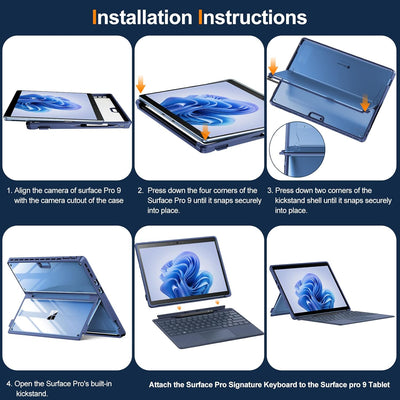 Installation Instructions

1. Align the camera of surface Pro 9 with the camera cutout of the case

2. Press down the four corners of the Surface Pro 9 until it snaps securely into place.

3. Press down two corners of the kickstand shell until it snaps securely into place.

4. Open the Surface Pro's built-in kickstand.

Attach the Surface Pro Signature Keyboard to the Surface pro 9 Tablet