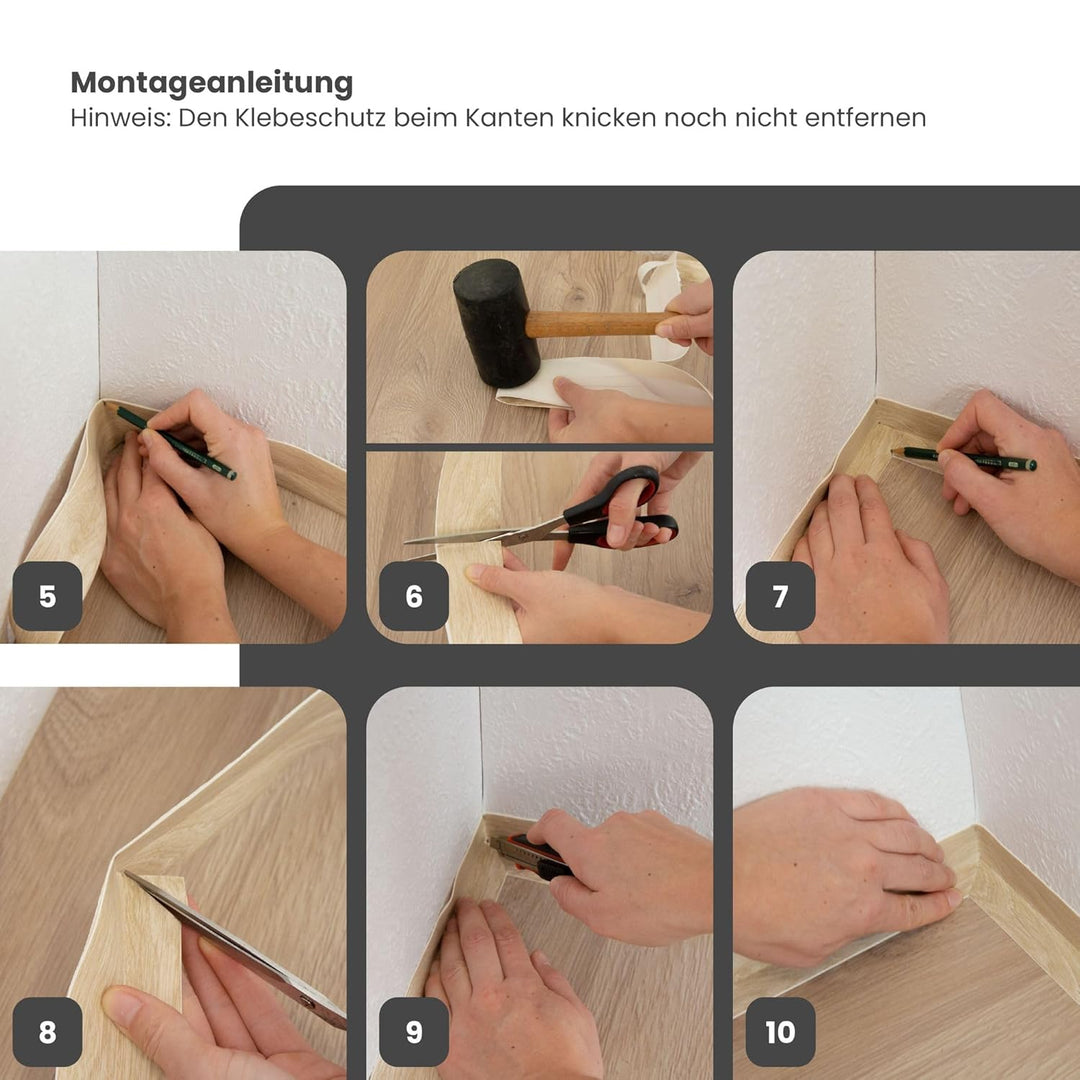 Montageanleitung
Hinweis: Den Klebeschutz beim Kanten knicken noch nicht entfernen

5

6

7

8

9

10