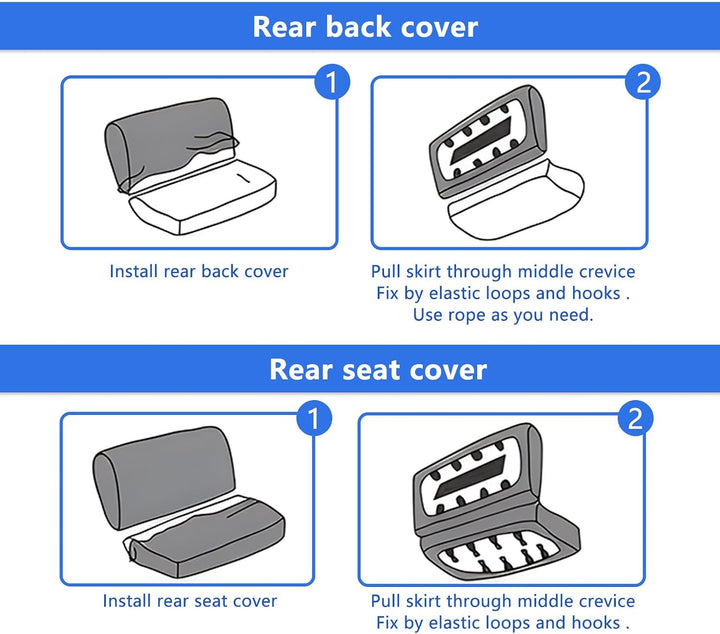 Rear back cover

1

Install rear back cover

2

Pull skirt through middle crevice
Fix by elastic loops and hooks .
Use rope as you need.

Rear seat cover

1

Install rear seat cover

2

Pull skirt through middle crevice
Fix by elastic loops and hooks .