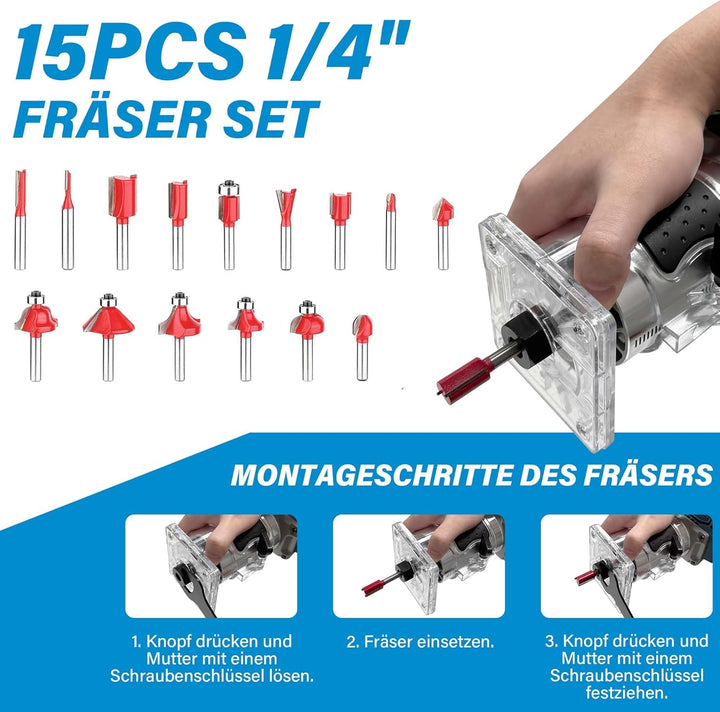 15PCS 1/4"
FRÄSER SET

MONTAGESCHRITTE DES FRÄSERS

1. Knopf drücken und Mutter mit einem Schraubenschlüssel lösen.

2. Fräser einsetzen.

3. Knopf drücken und Mutter mit einem Schraubenschlüssel festziehen.