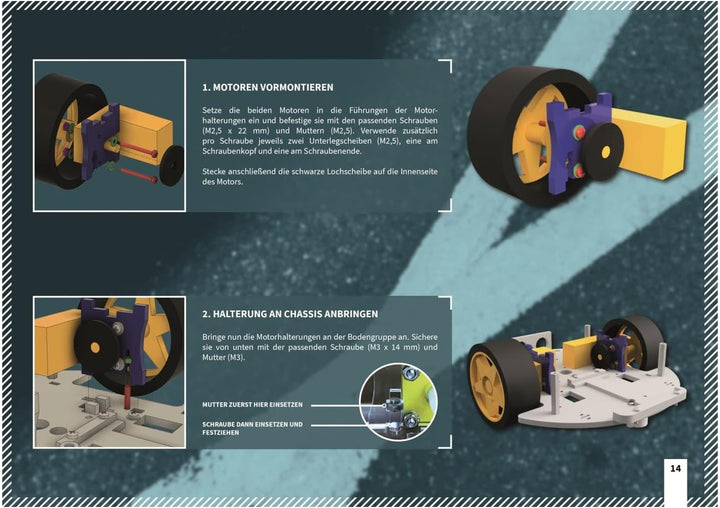 1. MOTOREN VORMONTIEREN

Setze die beiden Motoren in die Führungen der Motorhalterungen ein und befestige sie mit den passenden Schrauben (M2,5 x 22 mm) und Muttern (M2,5). Verwende zusätzlich pro Schraube jeweils zwei Unterlegscheiben (M2,5), eine am Schraubenkopf und eine am Schraubenende.

Stecke anschließend die schwarze Lochscheibe auf die Innenseite des Motors.

2. HALTERUNG AN CHASSIS ANBRINGEN

Bringe nun die Motorhalterungen an der Bodengruppe an. Sichere sie von unten mit der passenden Schraube (M3 x 14 mm) und Mutter (M3).

MUTTER ZUERST HIER EINSETZEN

SCHRAUBE DANN EINSETZEN UND FESTZIEHEN

14