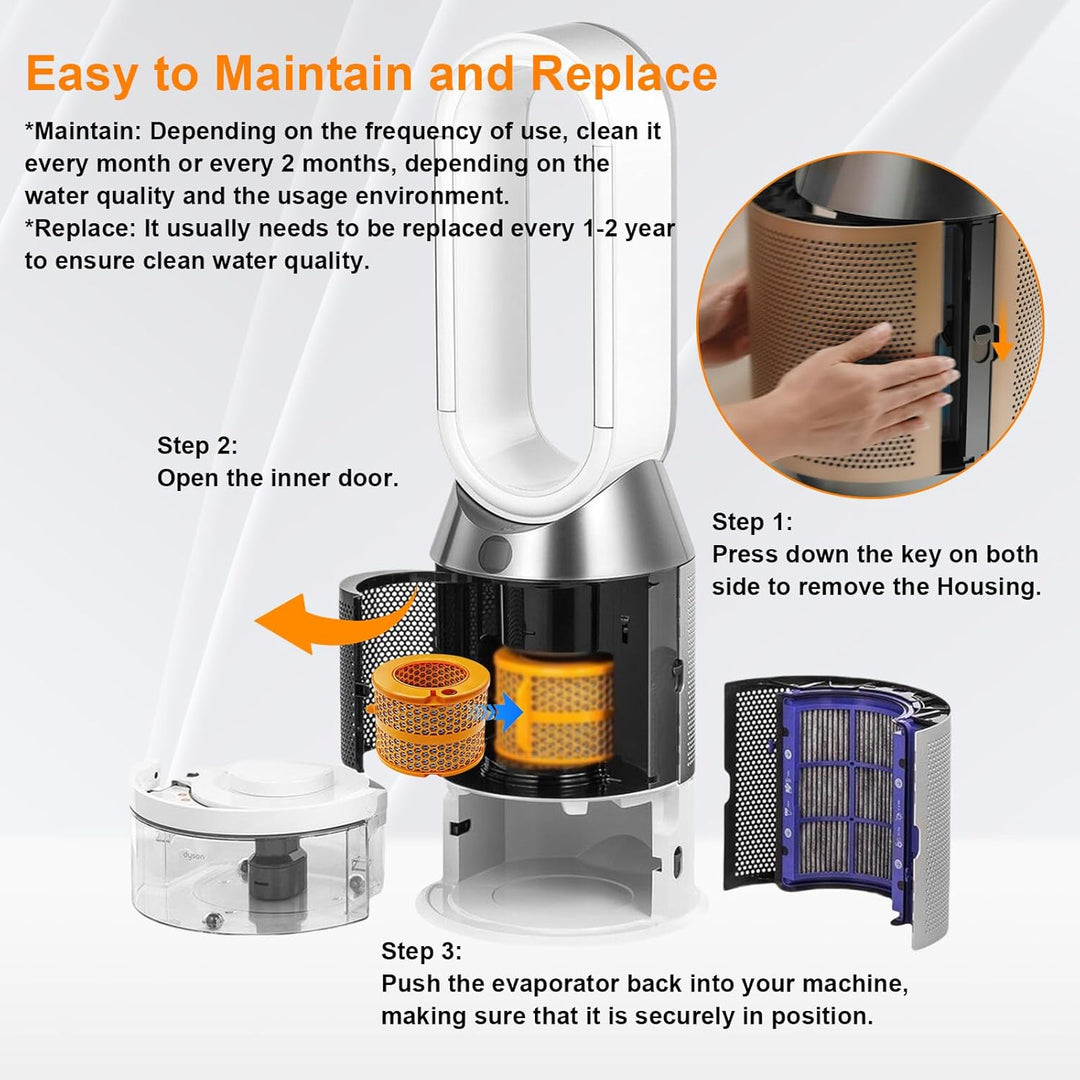 Easy to Maintain and Replace

*Maintain: Depending on the frequency of use, clean it every month or every 2 months, depending on the water quality and the usage environment.
*Replace: It usually needs to be replaced every 1-2 year to ensure clean water quality.

Step 2:
Open the inner door.

Step 1:
Press down the key on both side to remove the Housing.

dyson

Step 3:
Push the evaporator back into your machine, making sure that it is securely in position.