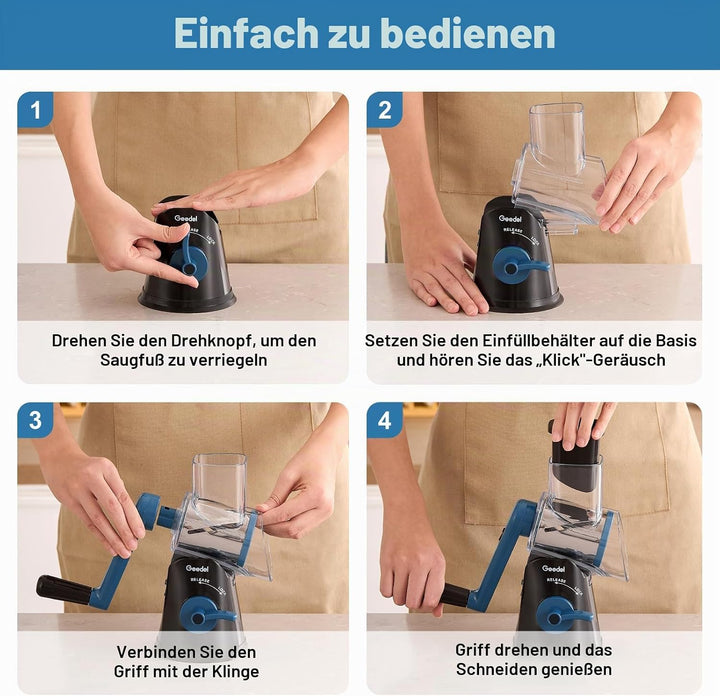 Einfach zu bedienen

1

Geedel
RELEASE
LOCK

Drehen Sie den Drehknopf, um den Saugfuß zu verriegeln

2

Geedel
RELEASE
LOCK

Setzen Sie den Einfüllbehälter auf die Basis und hören Sie das „Klick"-Geräusch

3

Geedel
RELEASE
LOCK

Verbinden Sie den Griff mit der Klinge

4

Geedel
RELEASE
LOCK

Griff drehen und das Schneiden genießen