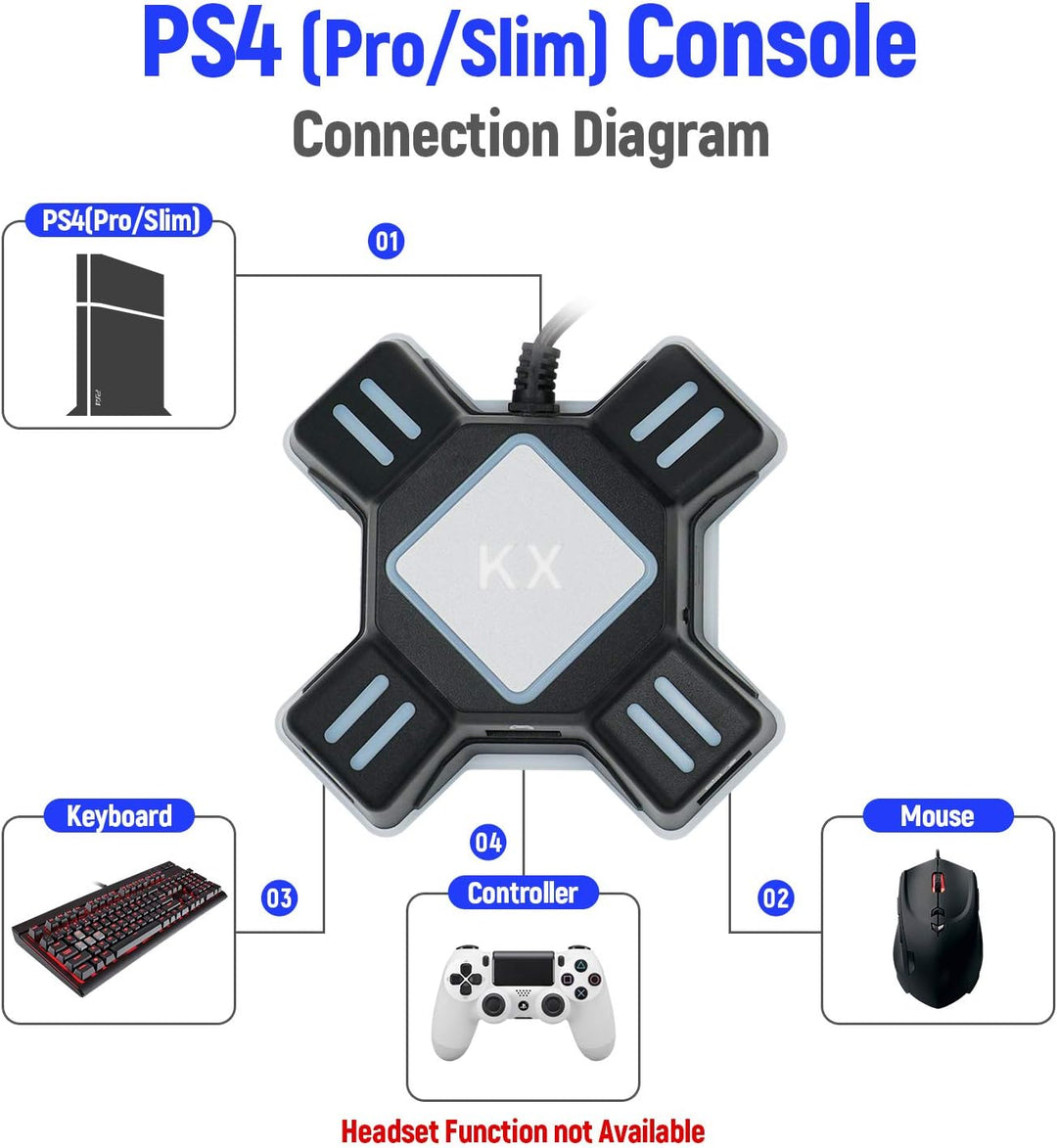 PS4 (Pro/Slim) Console
Connection Diagram

PS4(Pro/Slim)

01

KX

Keyboard

03

04

Controller

02

Mouse

Headset Function not Available