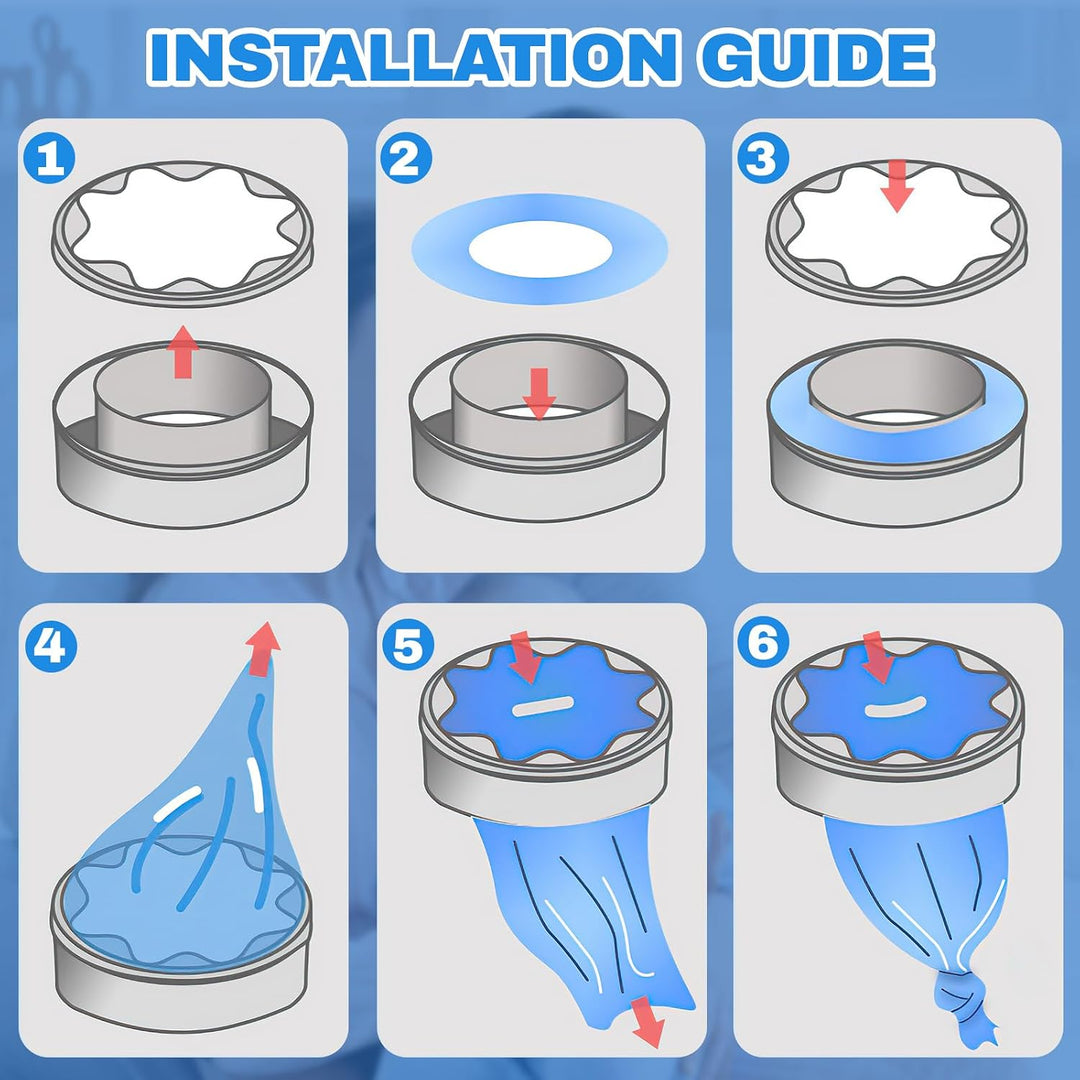 INSTALLATION GUIDE

1

2

3

4

5

6