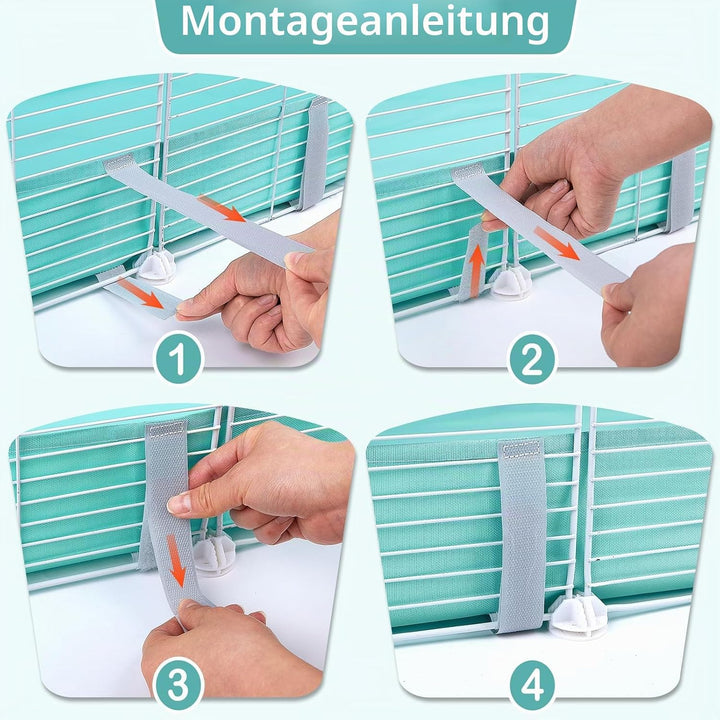 Montageanleitung

1

2

3

4