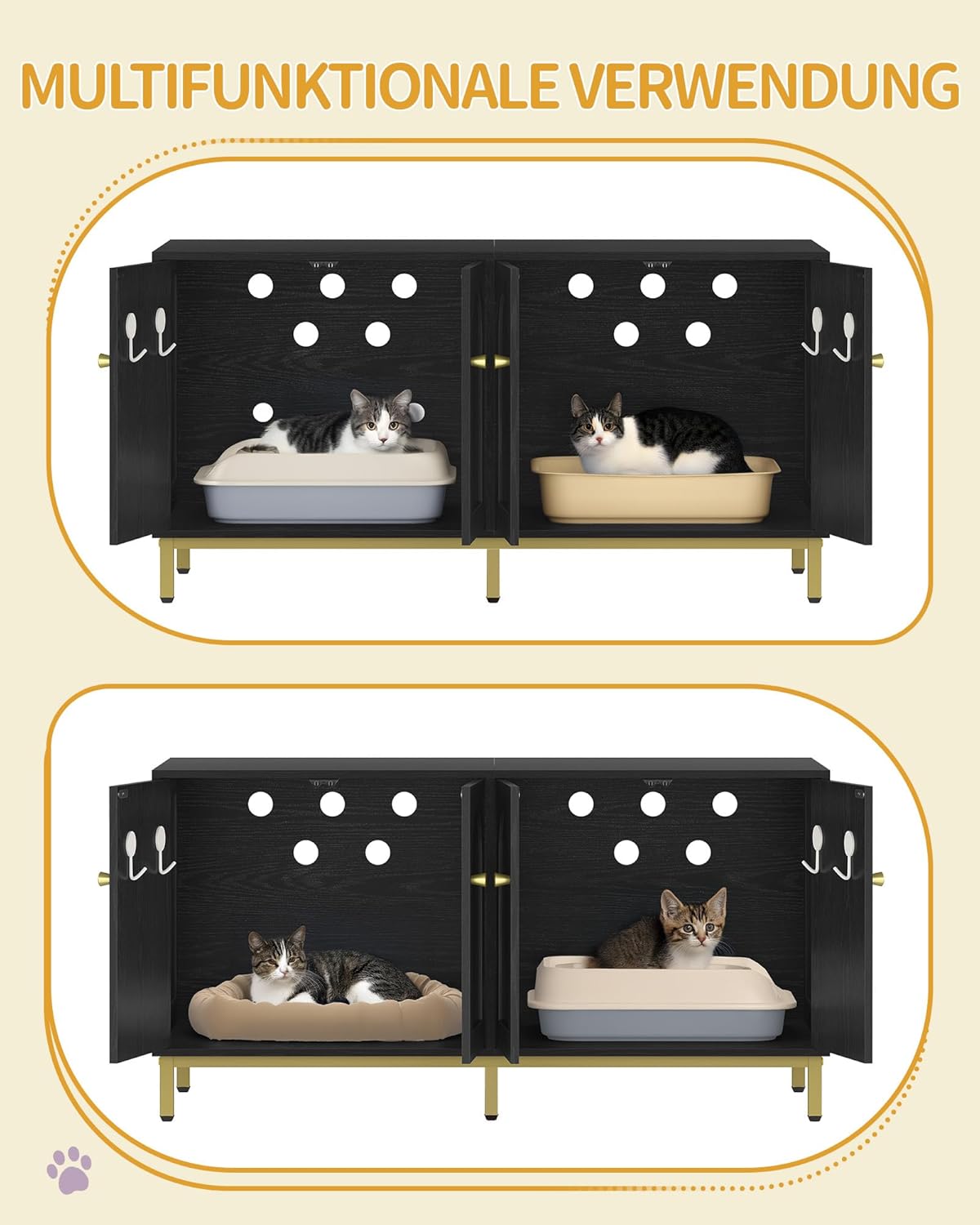 MULTIFUNKTIONALE VERWENDUNG