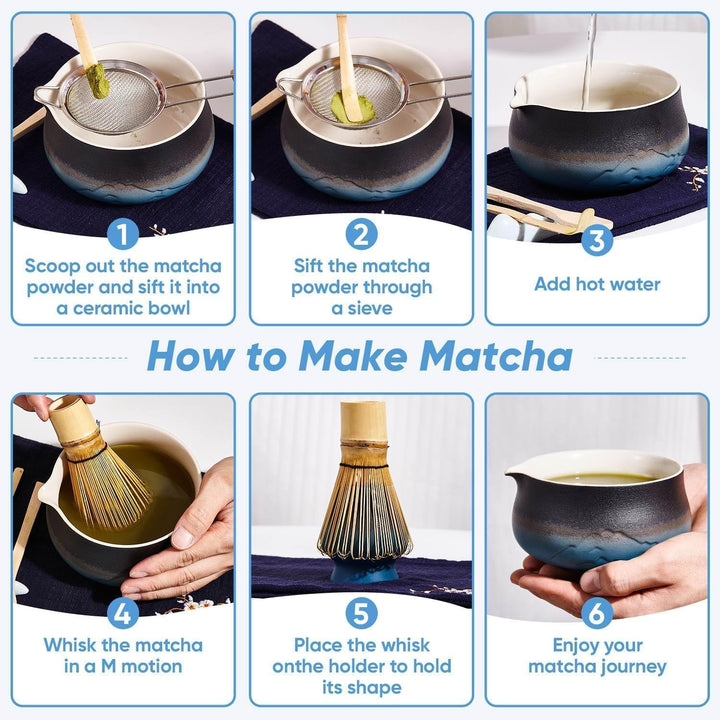 1
Scoop out the matcha powder and sift it into a ceramic bowl

2
Sift the matcha powder through a sieve

3
Add hot water

How to Make Matcha

4
Whisk the matcha in a M motion

5
Place the whisk onthe holder to hold its shape

6
Enjoy your matcha journey