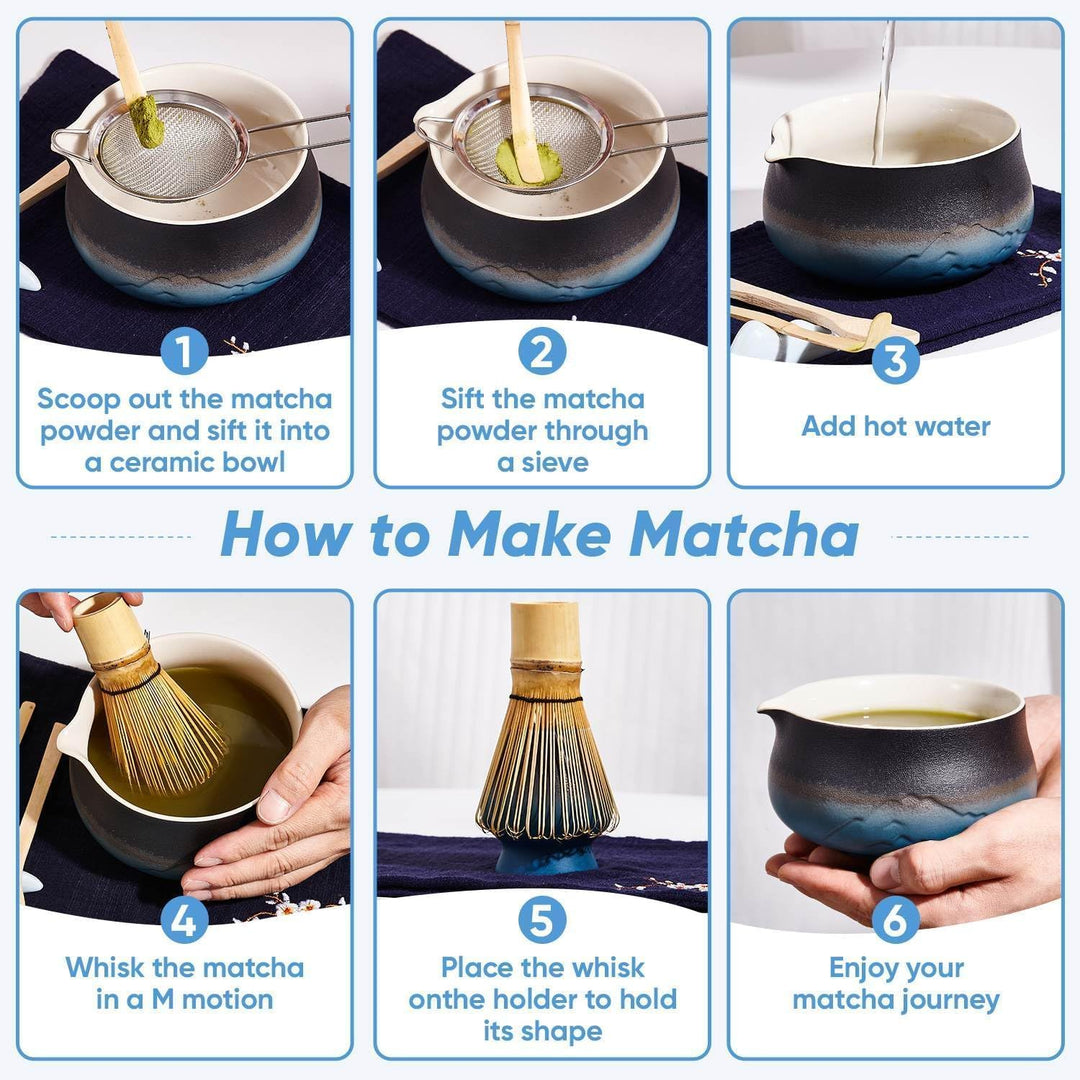 1
Scoop out the matcha powder and sift it into a ceramic bowl

2
Sift the matcha powder through a sieve

3
Add hot water

How to Make Matcha

4
Whisk the matcha in a M motion

5
Place the whisk onthe holder to hold its shape

6
Enjoy your matcha journey