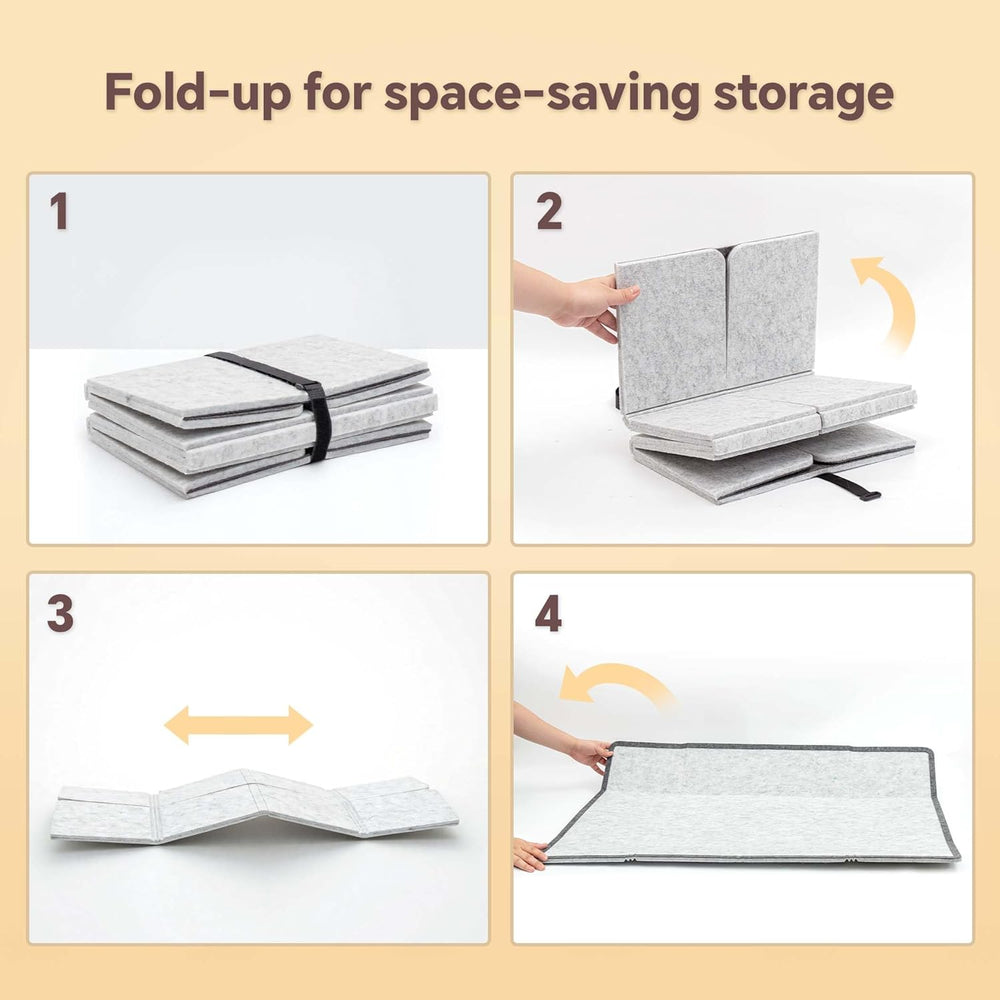 Fold-up for space-saving storage

1

2

3

4