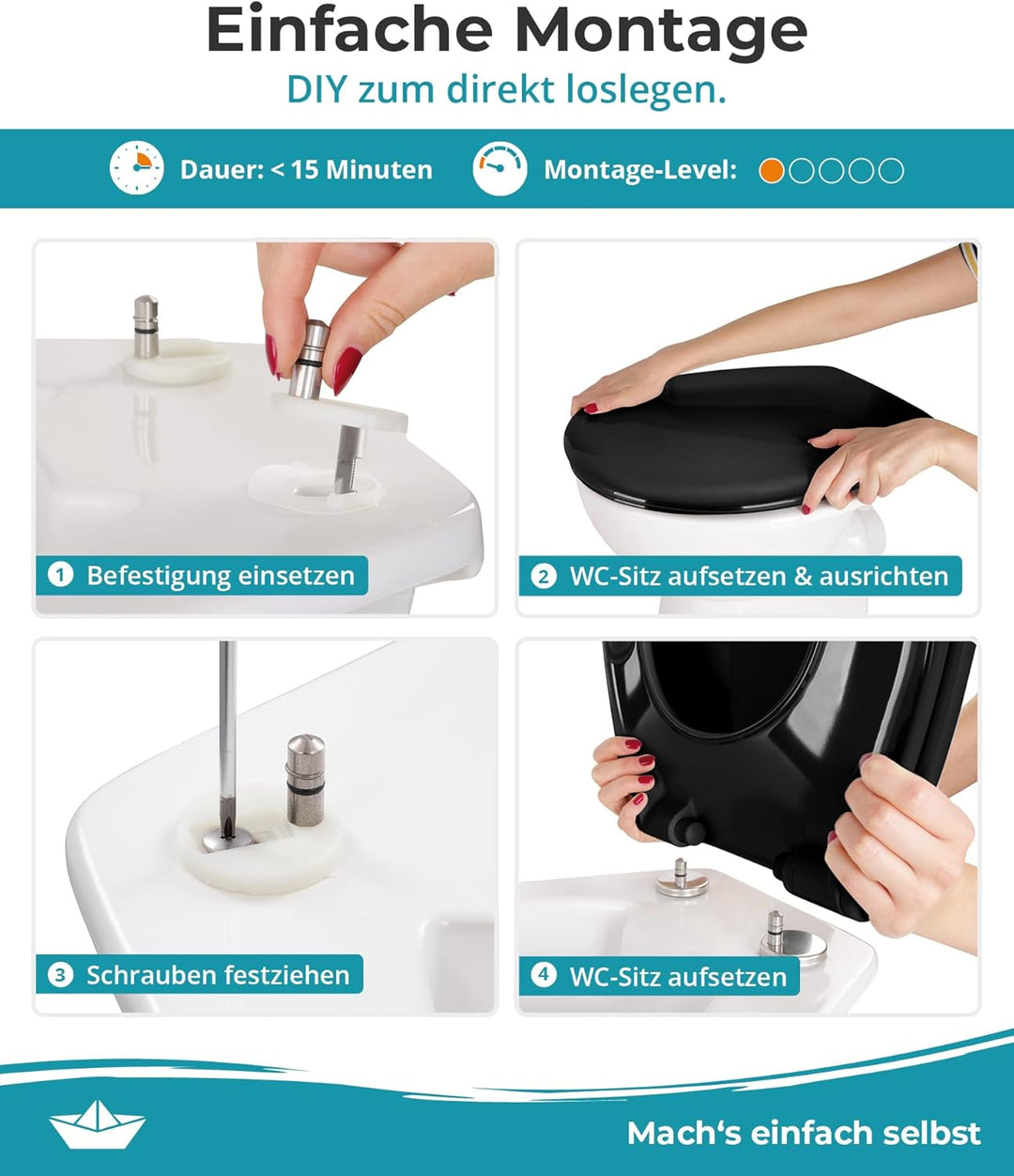 Einfache Montage
DIY zum direkt loslegen.

Dauer: < 15 Minuten Montage-Level:

1 Befestigung einsetzen

2 WC-Sitz aufsetzen & ausrichten

3 Schrauben festziehen

4 WC-Sitz aufsetzen

Mach's einfach selbst