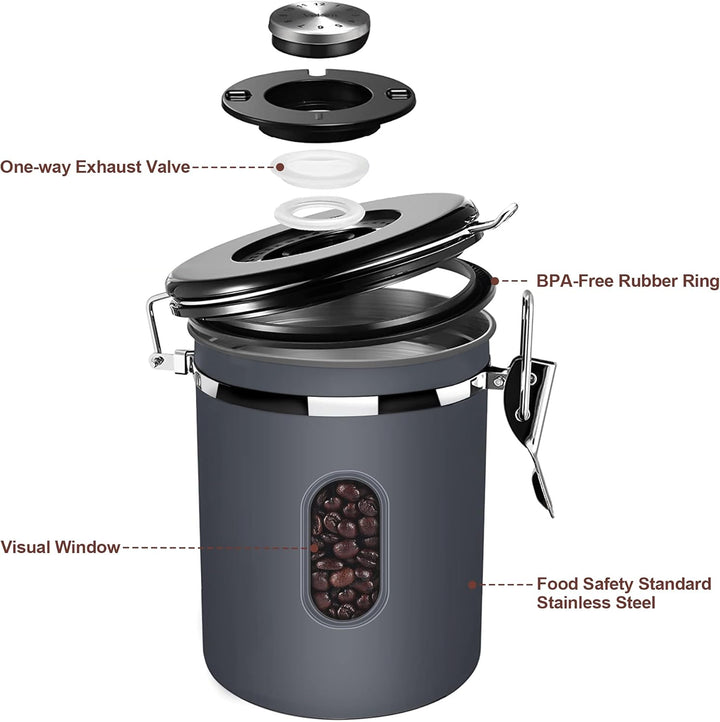 One-way Exhaust Valve

BPA-Free Rubber Ring

Visual Window

Food Safety Standard Stainless Steel