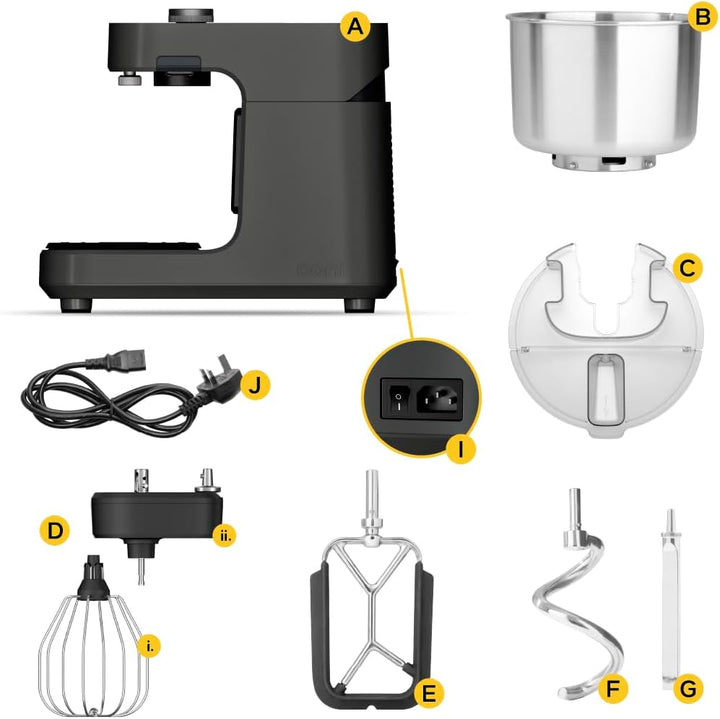 A
B
C
J
I
D
ii.
i.
E
F
G