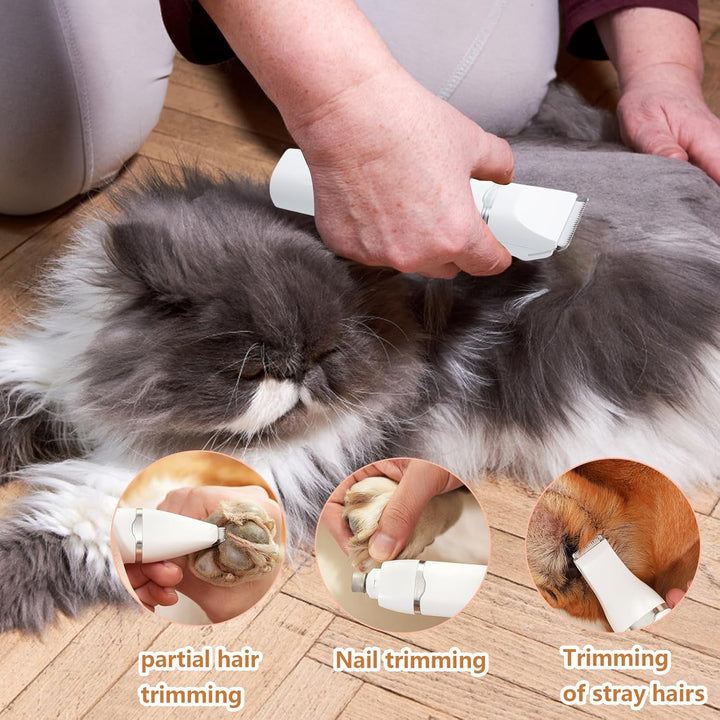 partial hair trimming

Nail trimming

Trimming of stray hairs