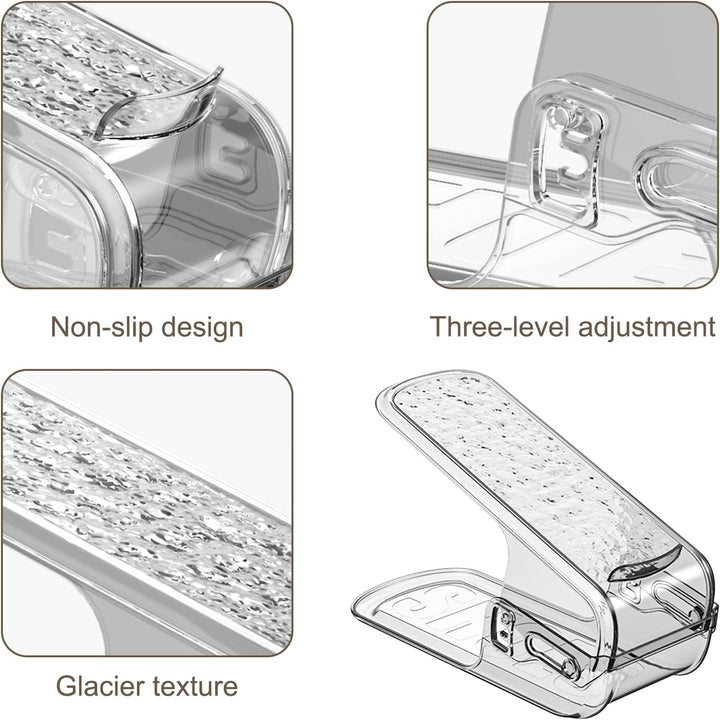 Non-slip design

Three-level adjustment

Glacier texture