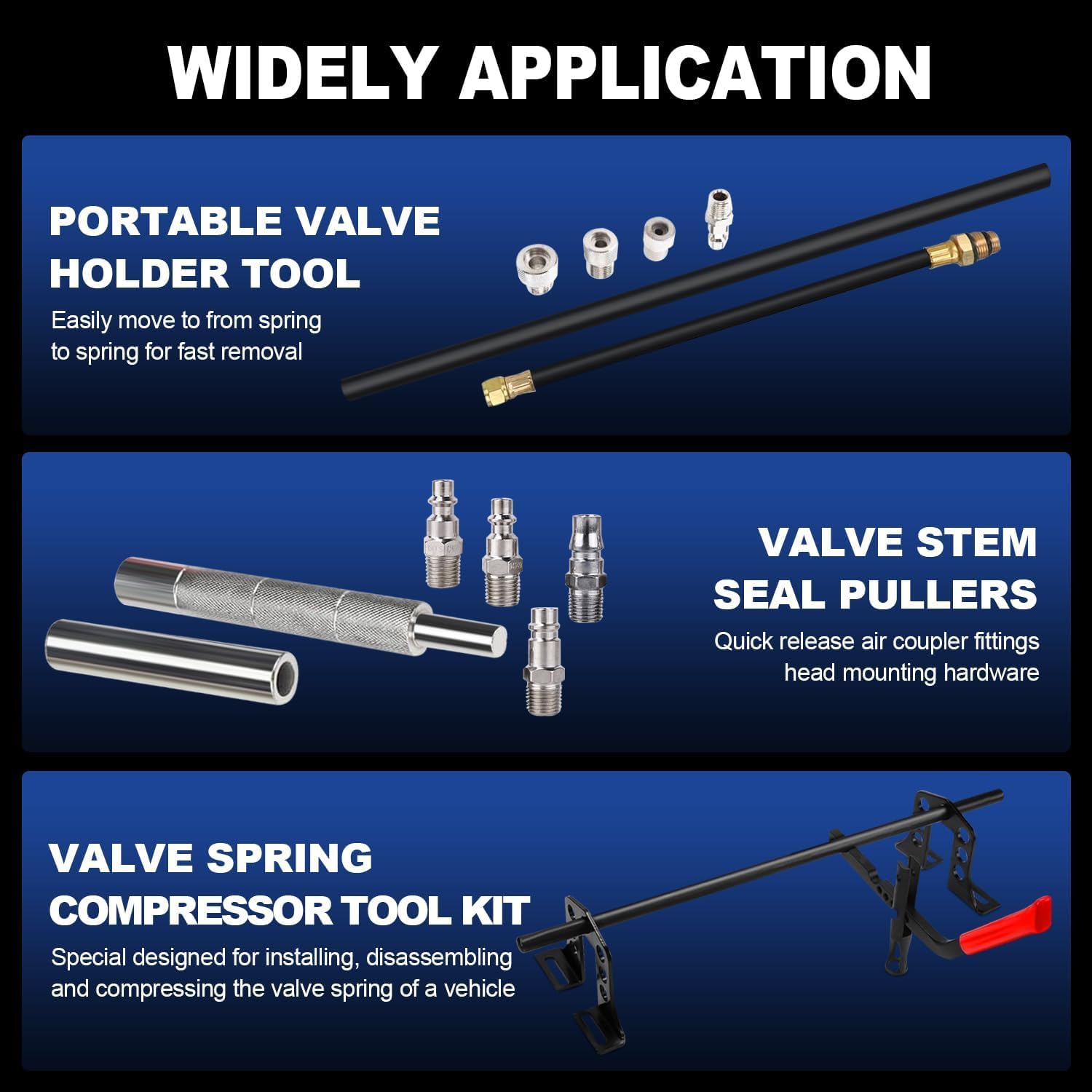 WIDELY APPLICATION

PORTABLE VALVE HOLDER TOOL

Easily move to from spring to spring for fast removal

VALVE STEM SEAL PULLERS

Quick release air coupler fittings head mounting hardware

VALVE SPRING COMPRESSOR TOOL KIT

Special designed for installing, disassembling and compressing the valve spring of a vehicle