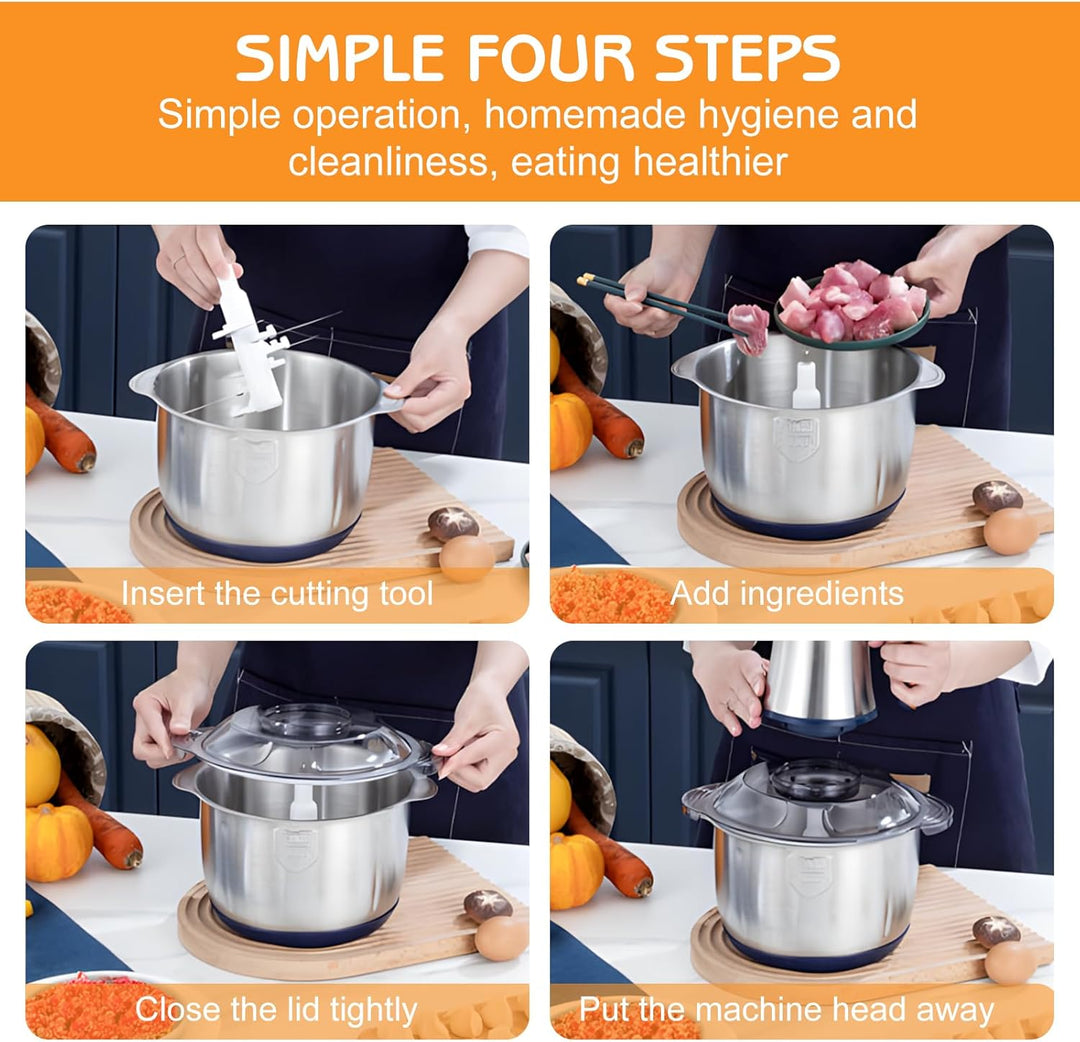 SIMPLE FOUR STEPS
Simple operation, homemade hygiene and cleanliness, eating healthier

Insert the cutting tool

Add ingredients

Close the lid tightly

Put the machine head away