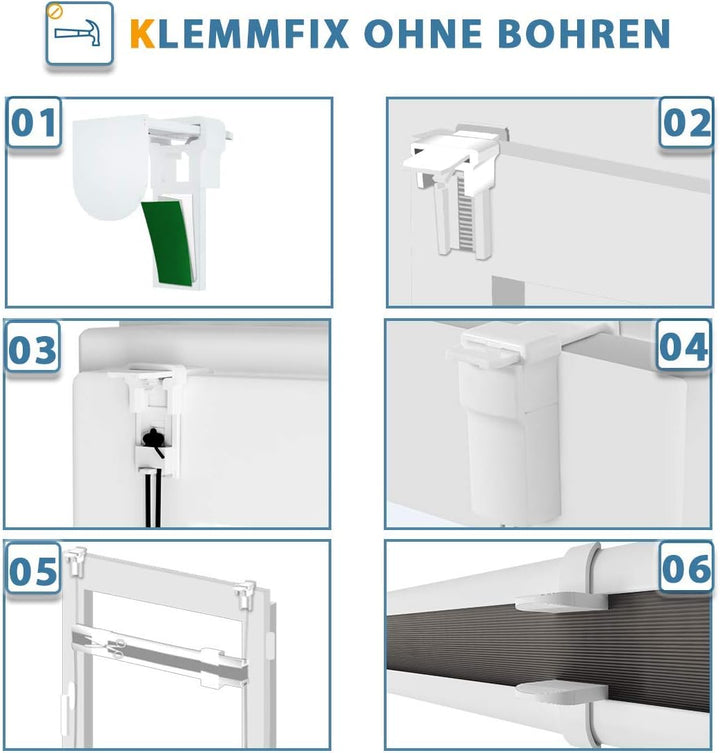 KLEMMFIX OHNE BOHREN

01

02

03

04

05

06