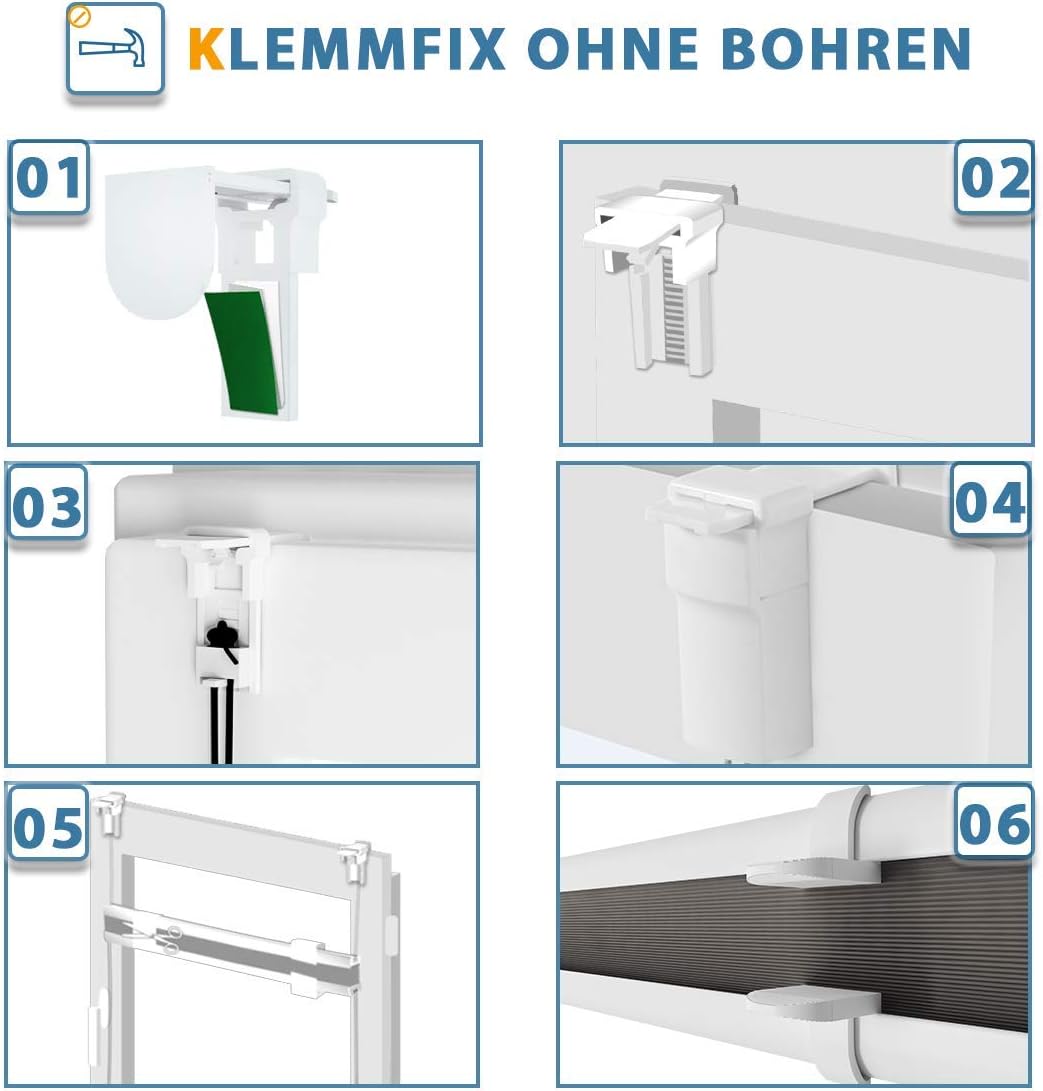 KLEMMFIX OHNE BOHREN

01

02

03

04

05

06