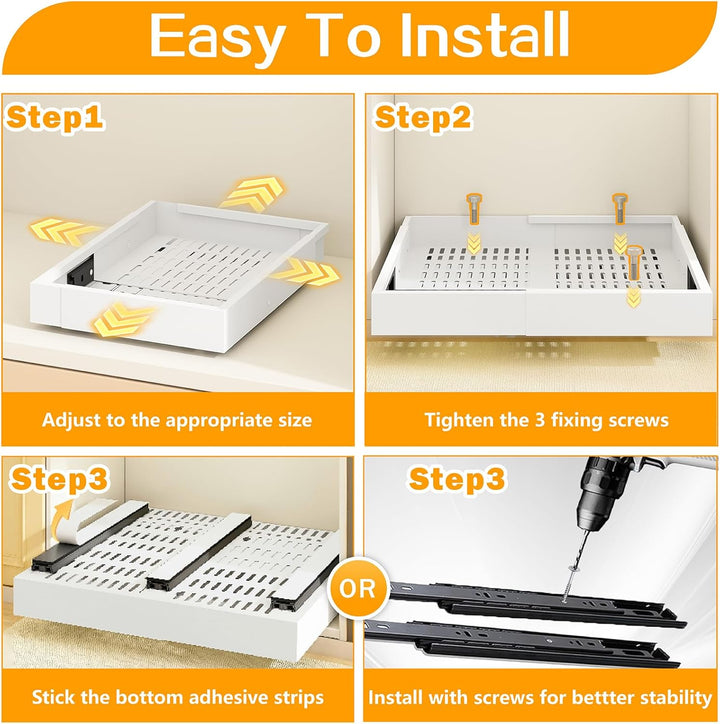 Easy To Install

Step1

Adjust to the appropriate size

Step2

Tighten the 3 fixing screws

Step3

Stick the bottom adhesive strips

OR

Step3

Install with screws for bettter stability