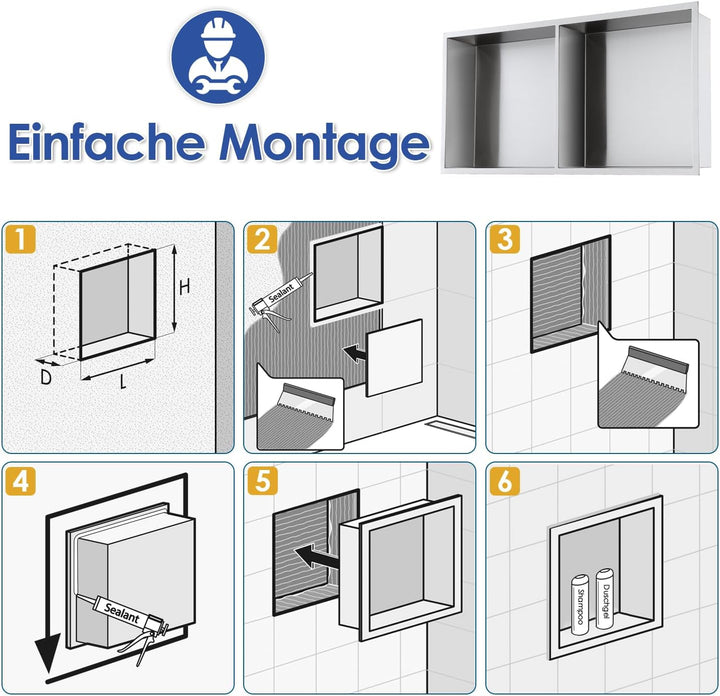 Einfache Montage

1
H
D
L

2
Sealant

3

4
Sealant

5

6
Shampoo
Duschgel