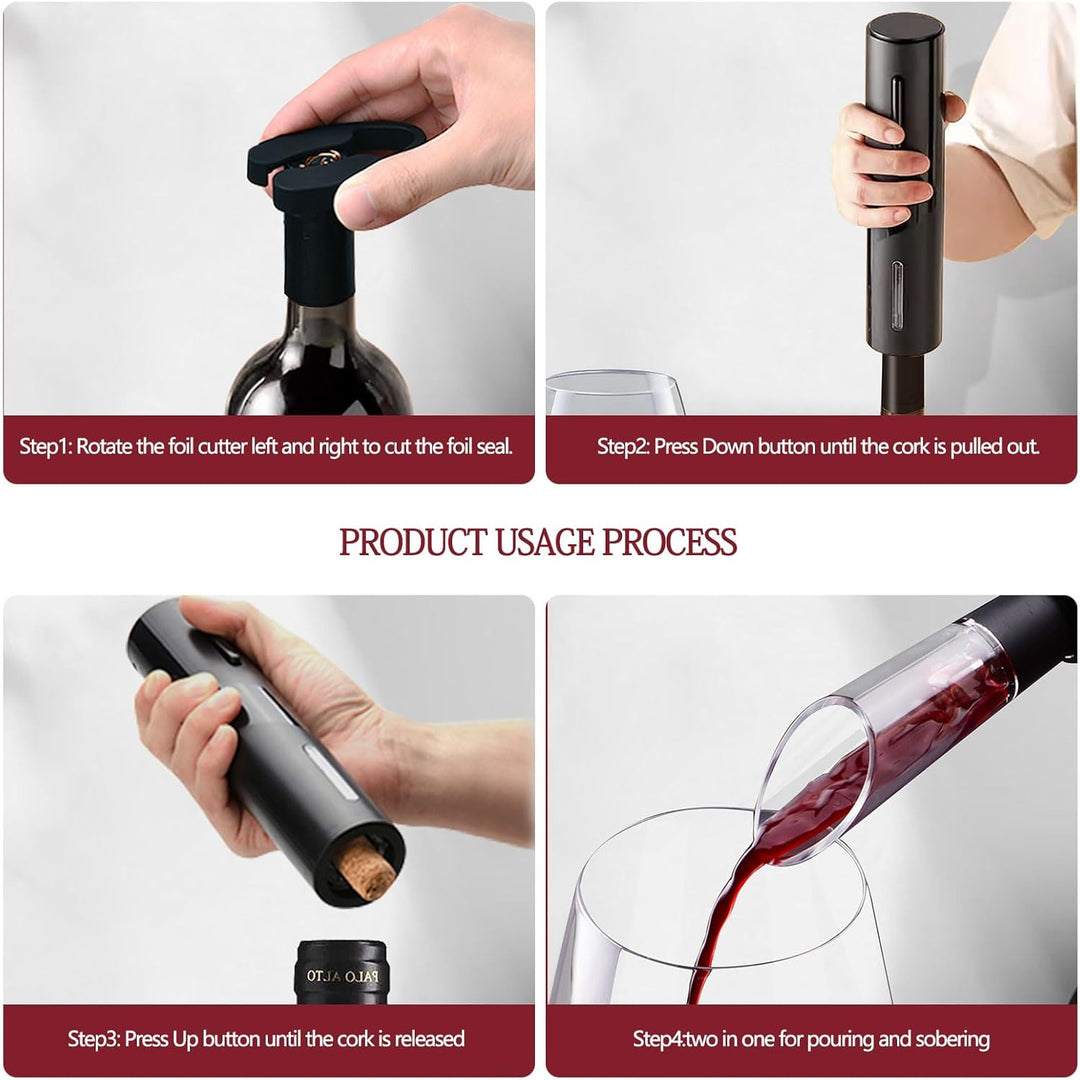 Step1: Rotate the foil cutter left and right to cut the foil seal.

Step2: Press Down button until the cork is pulled out.

PRODUCT USAGE PROCESS

PALO ALTO

Step3: Press Up button until the cork is released

Step4:two in one for pouring and sobering