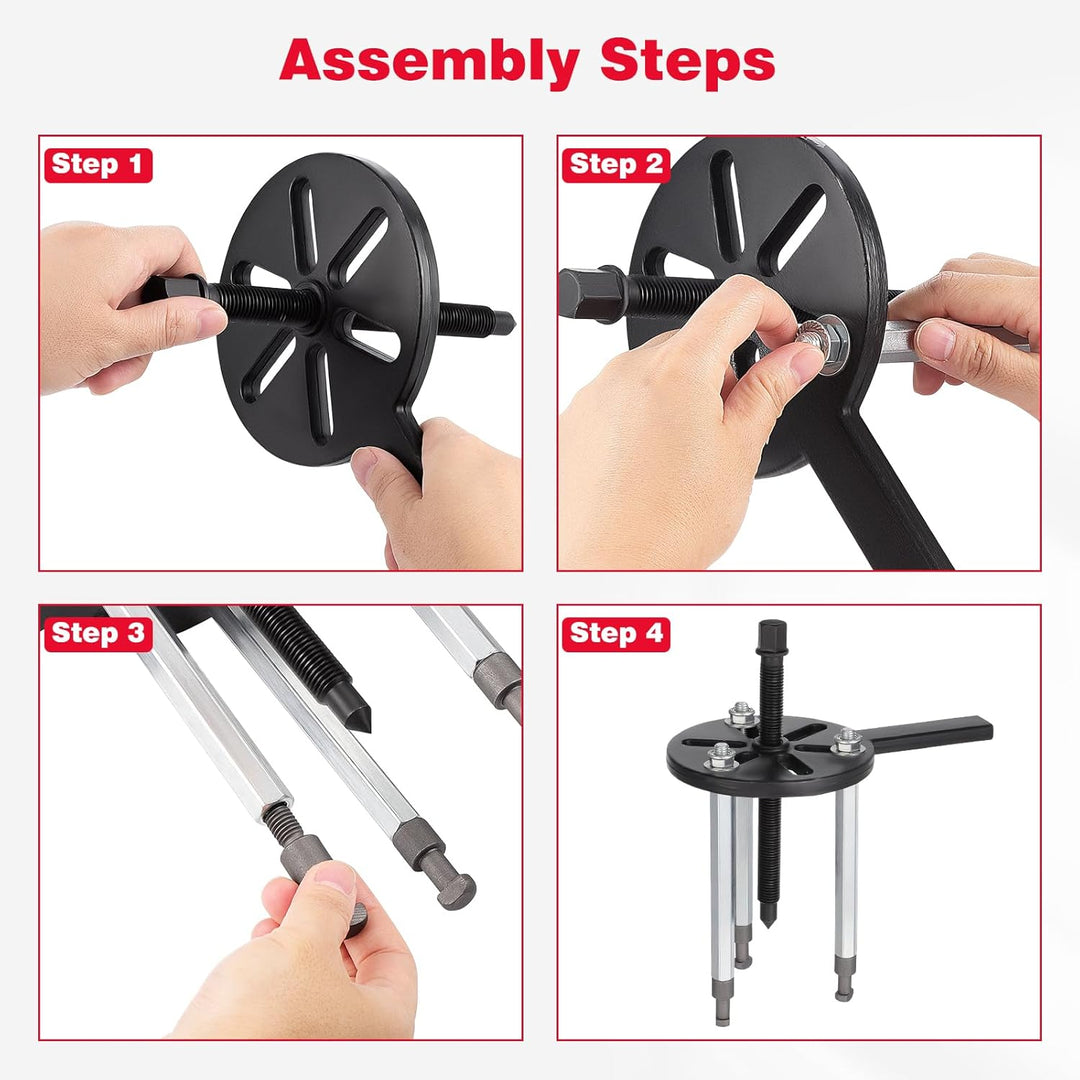 Assembly Steps

Step 1

Step 2

Step 3

Step 4