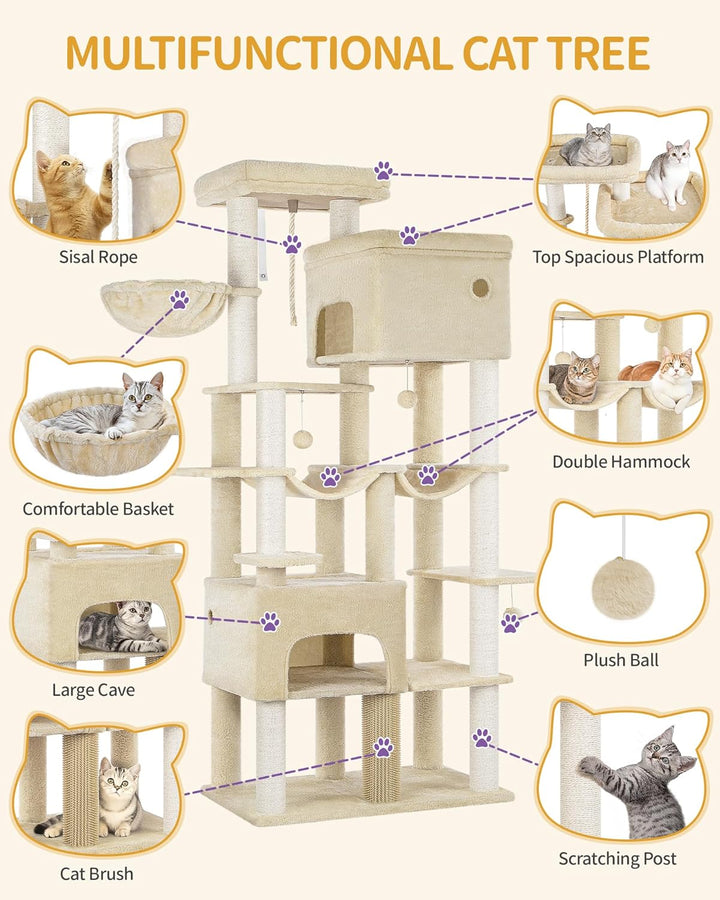 MULTIFUNCTIONAL CAT TREE

Sisal Rope

Comfortable Basket

Large Cave

Cat Brush

Top Spacious Platform

Double Hammock

Plush Ball

Scratching Post