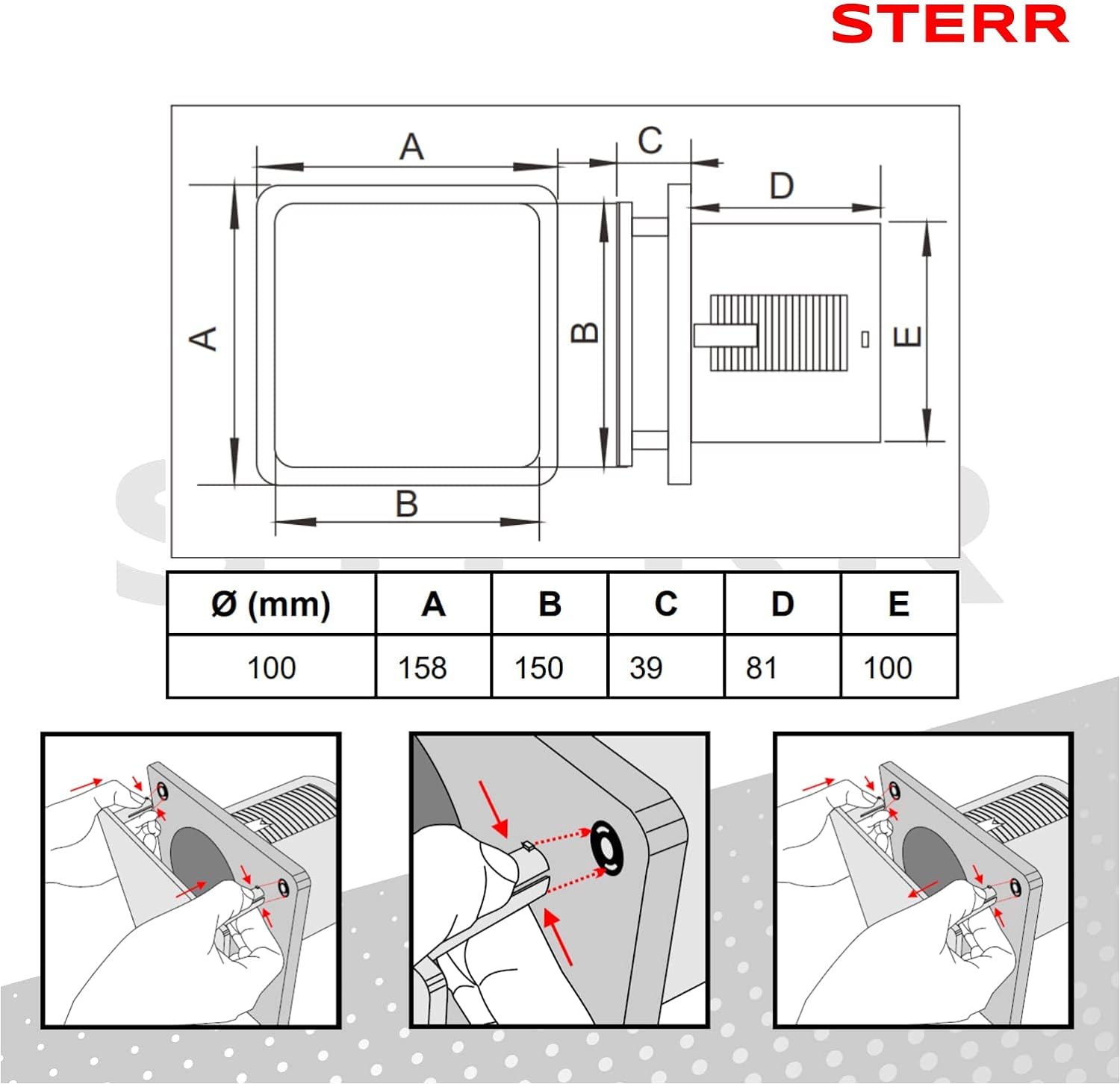 STERR

A
C
D
A
B
E
B

| Ø (mm) | A | B | C | D | E |
|---|---|---|---|---|---|
| 100 | 158 | 150 | 39 | 81 | 100 |