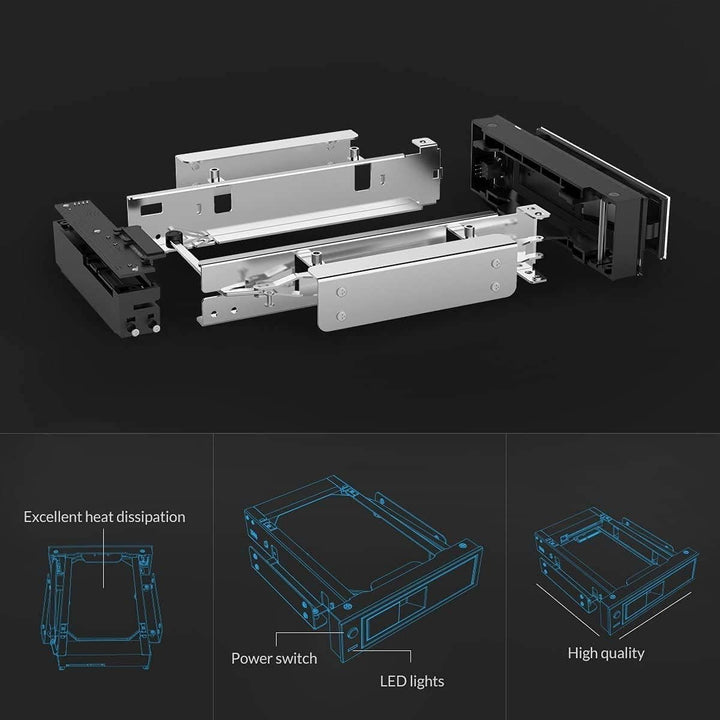 Excellent heat dissipation

Power switch

LED lights

High quality