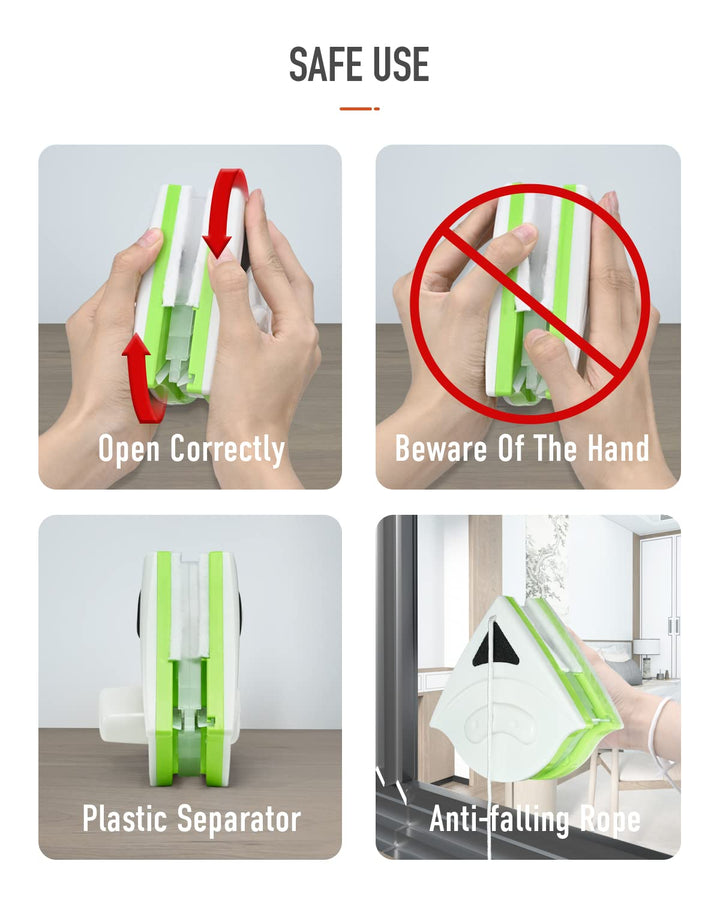 SAFE USE

Open Correctly

Beware Of The Hand

Plastic Separator

Anti-falling Rope