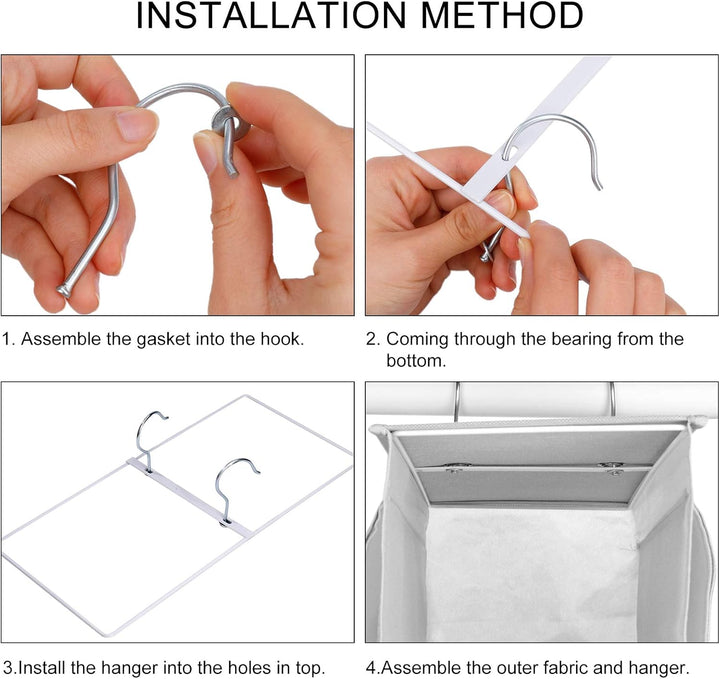 INSTALLATION METHOD

1. Assemble the gasket into the hook.

2. Coming through the bearing from the bottom.

3.Install the hanger into the holes in top.

4.Assemble the outer fabric and hanger.