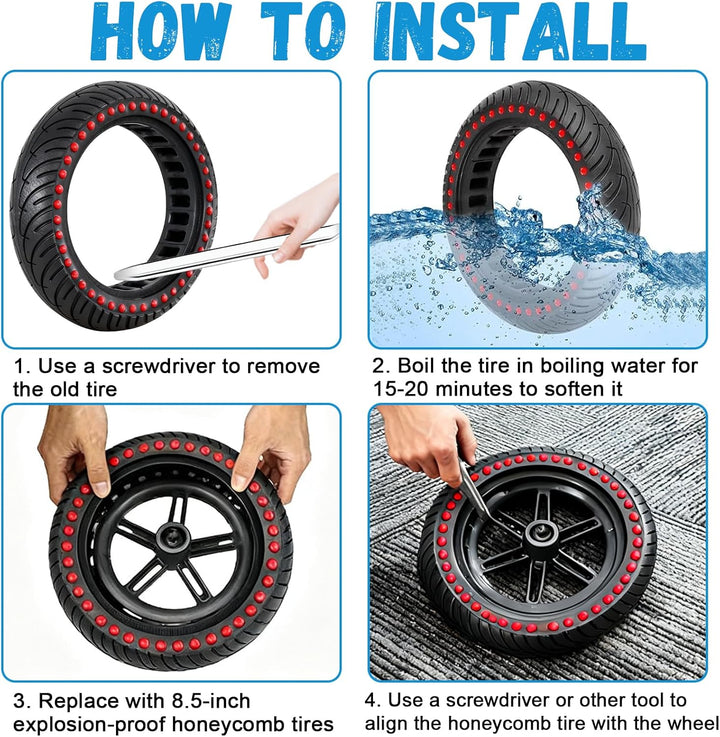 HOW TO INSTALL

1. Use a screwdriver to remove the old tire

2. Boil the tire in boiling water for 15-20 minutes to soften it

3. Replace with 8.5-inch explosion-proof honeycomb tires

4. Use a screwdriver or other tool to align the honeycomb tire with the wheel