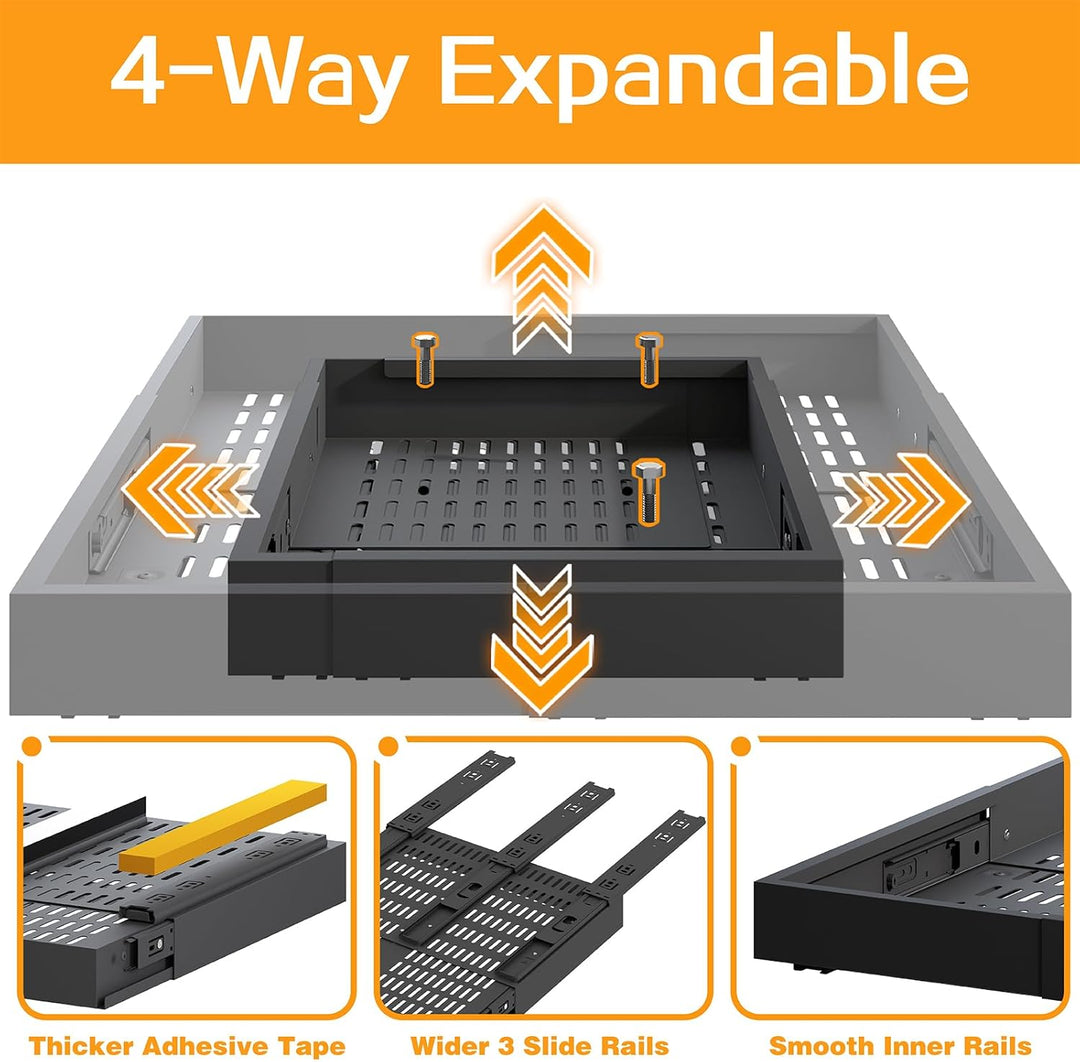 4-Way Expandable

Thicker Adhesive Tape

Wider 3 Slide Rails

Smooth Inner Rails