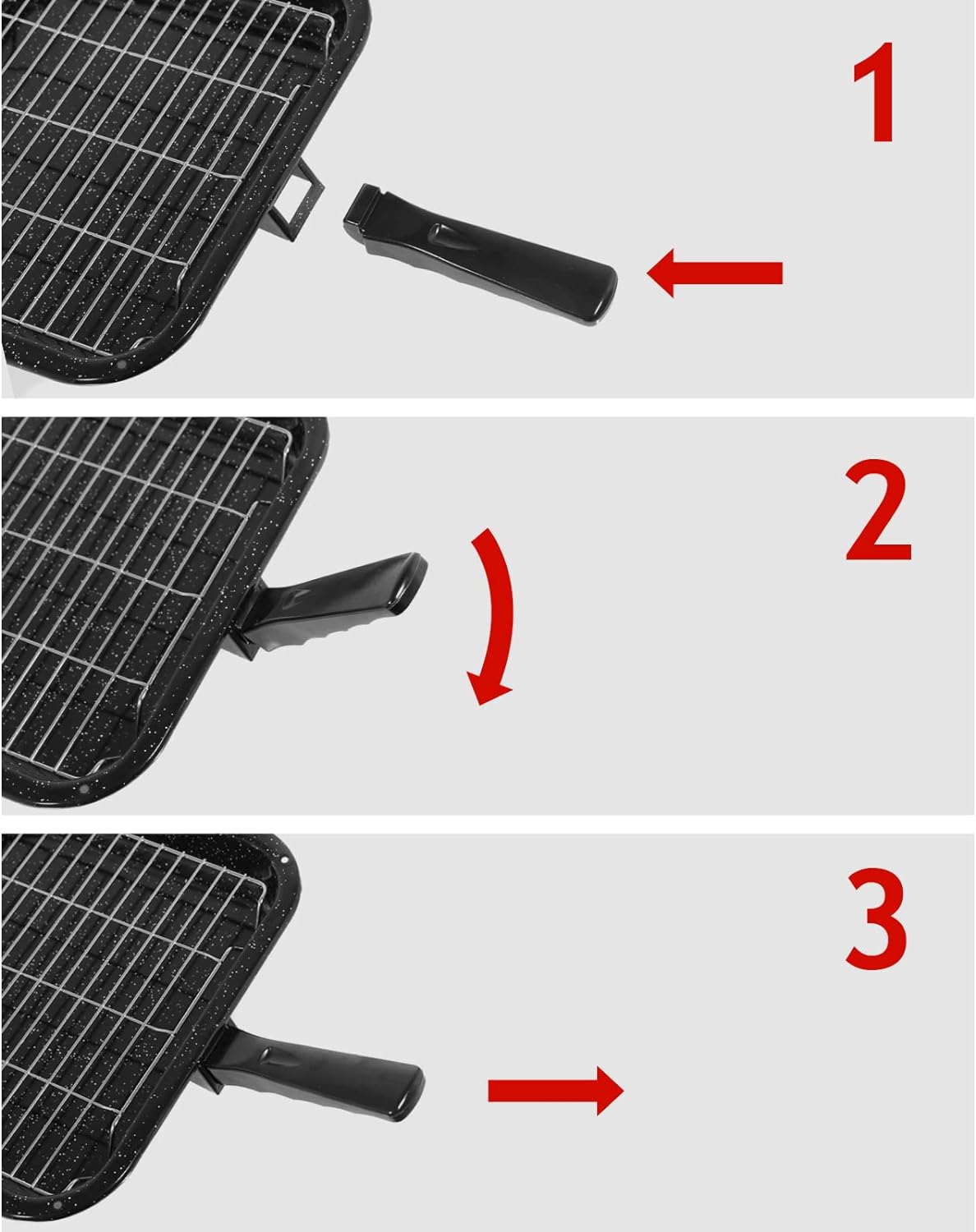 1

2

3