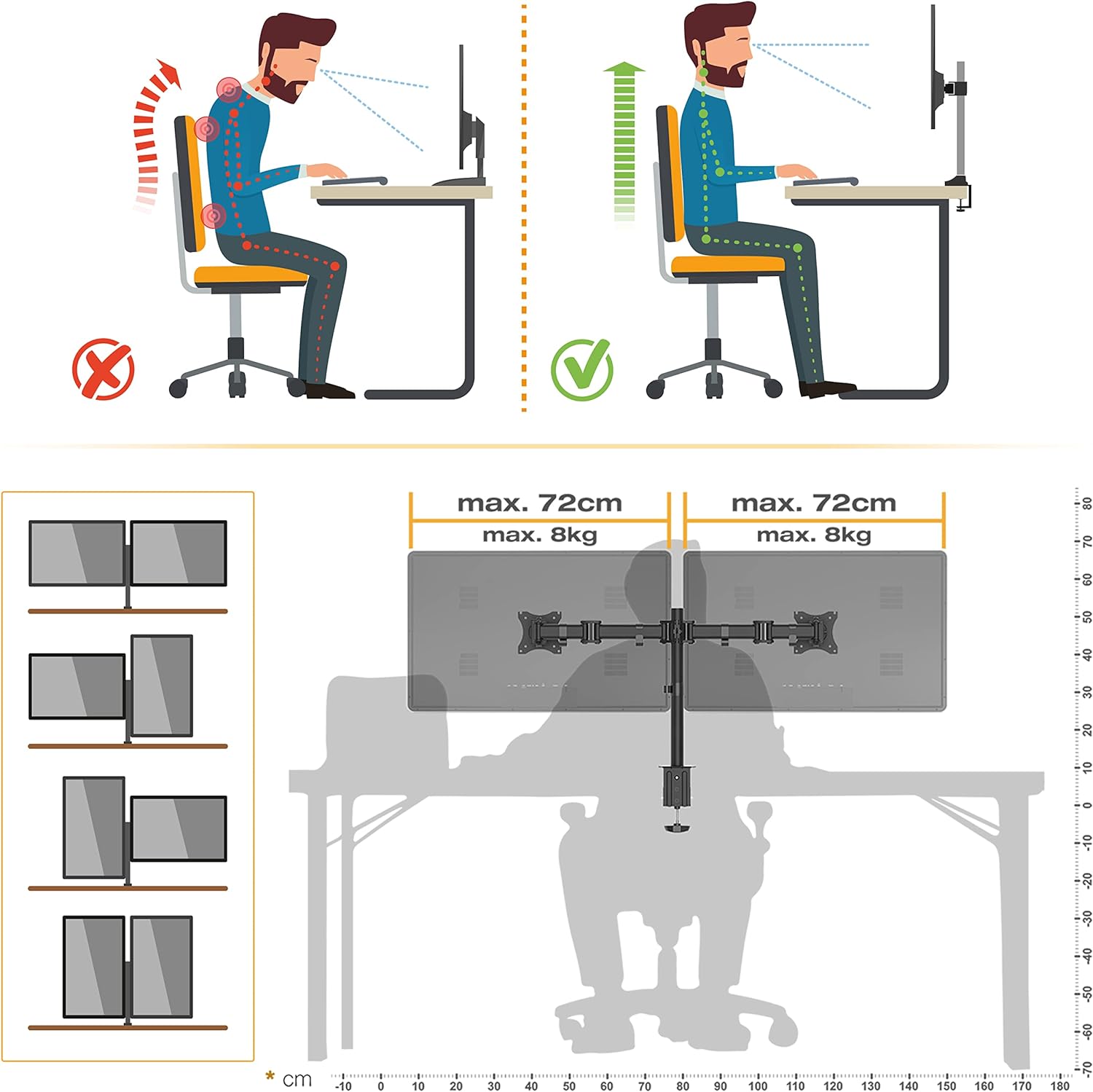 max. 72cm
max. 8kg

max. 72cm
max. 8kg

80
70
60
50
40
30
20
10
0
-10
-20
-30
-40
-50
-60
-70

* cm
-10
0
10
20
30
40
50
60
70
80
90
100
110
120
130
140
150
160
170
180