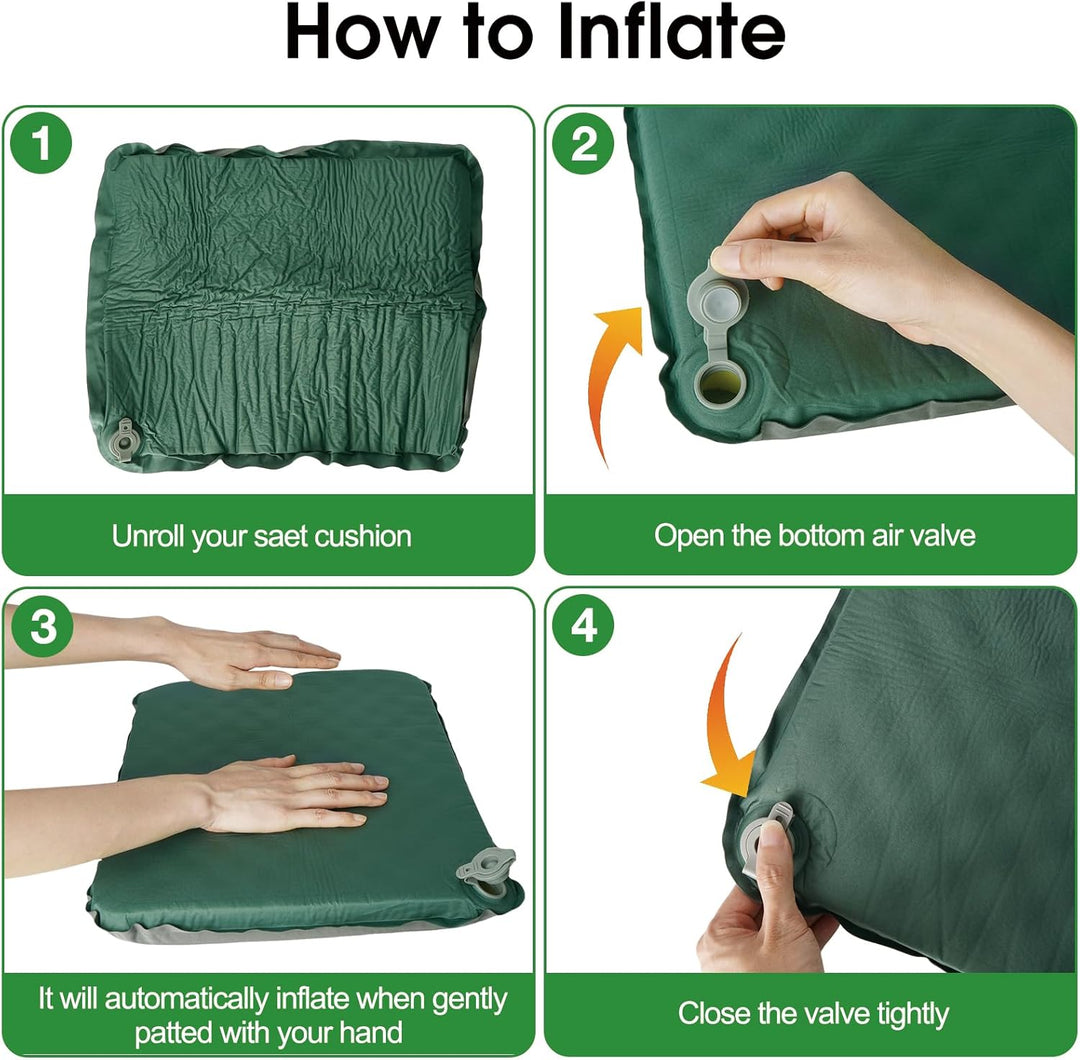 How to Inflate

1

Unroll your saet cushion

2

Open the bottom air valve

3

It will automatically inflate when gently patted with your hand

4

Close the valve tightly