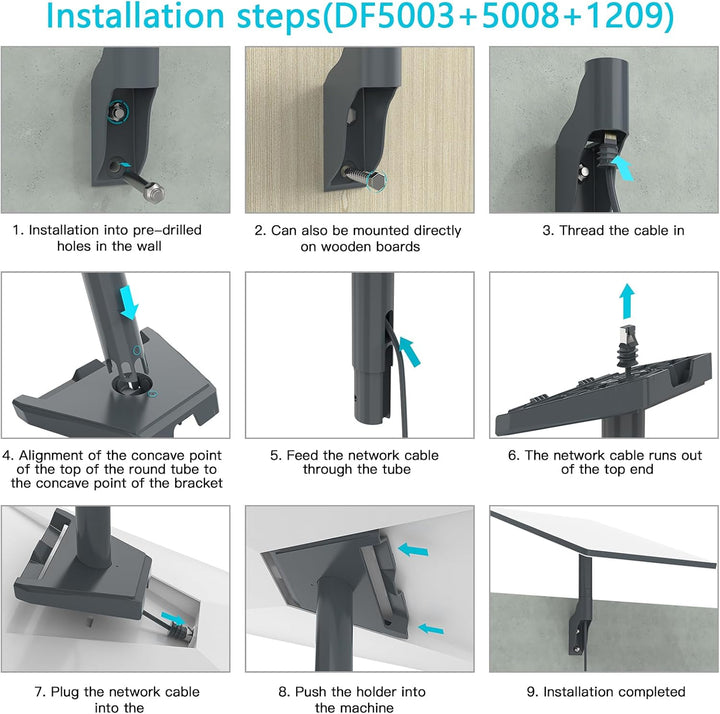 Installation steps(DF5003+5008+1209)

1. Installation into pre-drilled holes in the wall

2. Can also be mounted directly on wooden boards

3. Thread the cable in

4. Alignment of the concave point of the top of the round tube to the concave point of the bracket

5. Feed the network cable through the tube

6. The network cable runs out of the top end

7. Plug the network cable into the

8. Push the holder into the machine

9. Installation completed