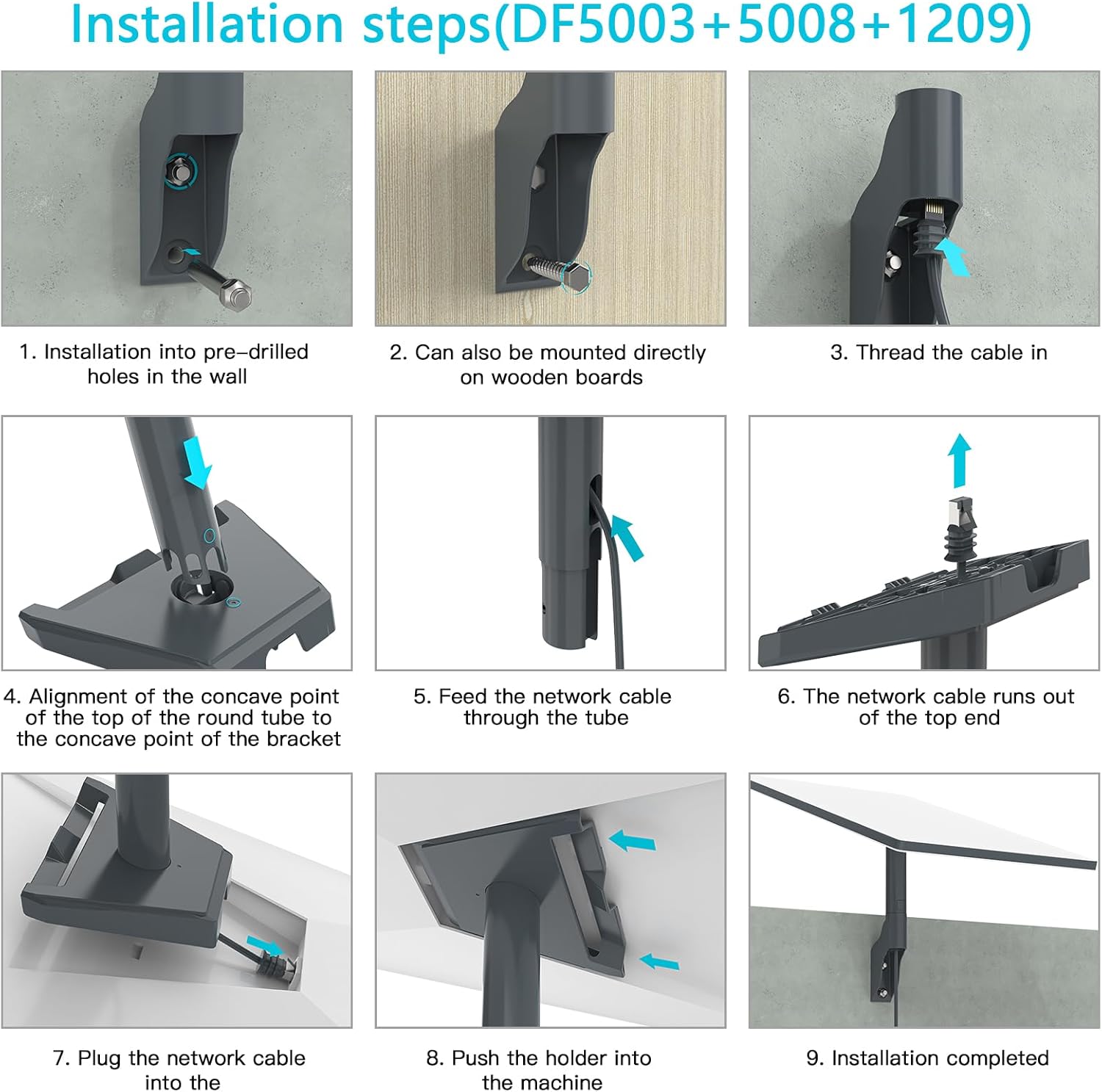 Installation steps(DF5003+5008+1209)

1. Installation into pre-drilled holes in the wall

2. Can also be mounted directly on wooden boards

3. Thread the cable in

4. Alignment of the concave point of the top of the round tube to the concave point of the bracket

5. Feed the network cable through the tube

6. The network cable runs out of the top end

7. Plug the network cable into the

8. Push the holder into the machine

9. Installation completed