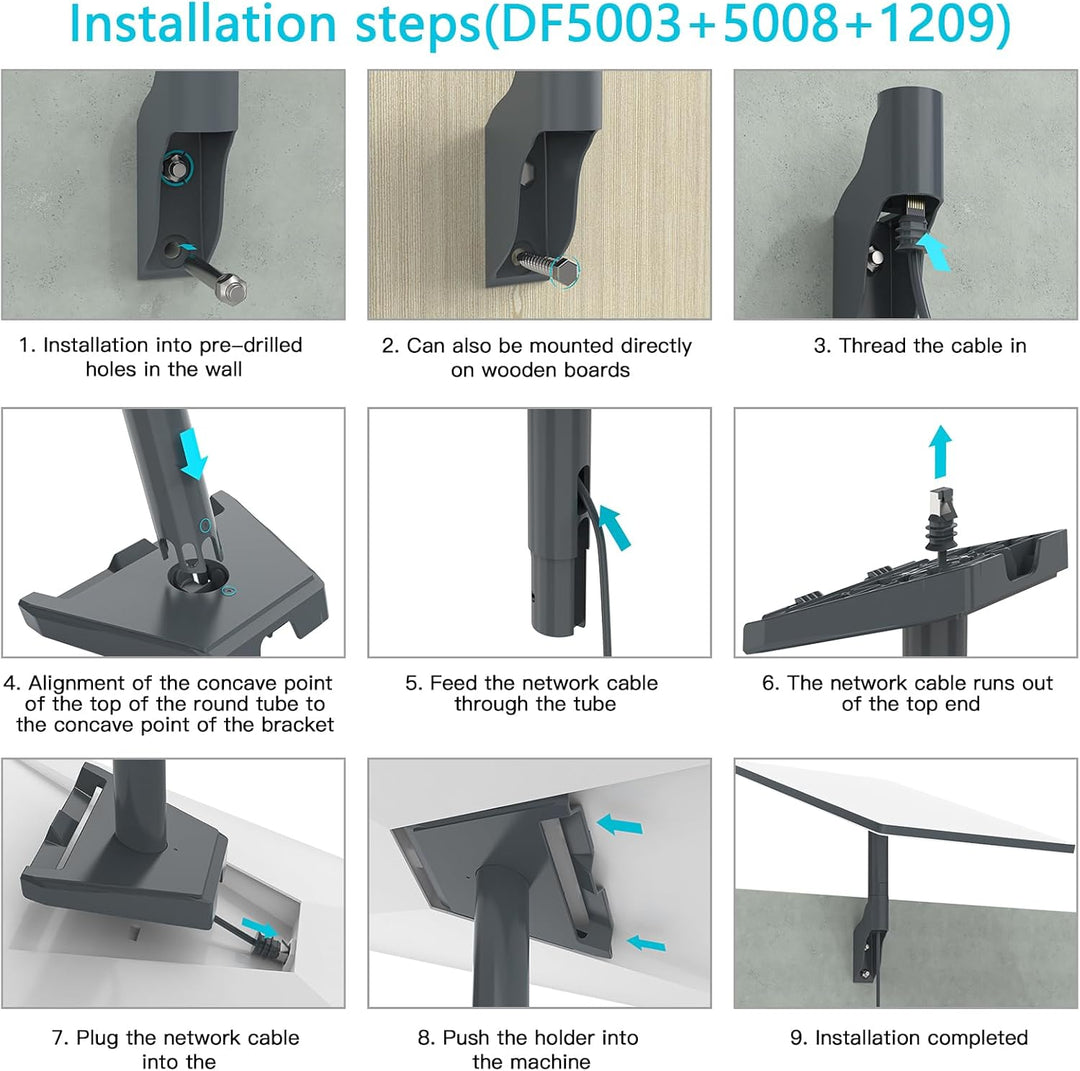 Installation steps(DF5003+5008+1209)

1. Installation into pre-drilled holes in the wall

2. Can also be mounted directly on wooden boards

3. Thread the cable in

4. Alignment of the concave point of the top of the round tube to the concave point of the bracket

5. Feed the network cable through the tube

6. The network cable runs out of the top end

7. Plug the network cable into the

8. Push the holder into the machine

9. Installation completed