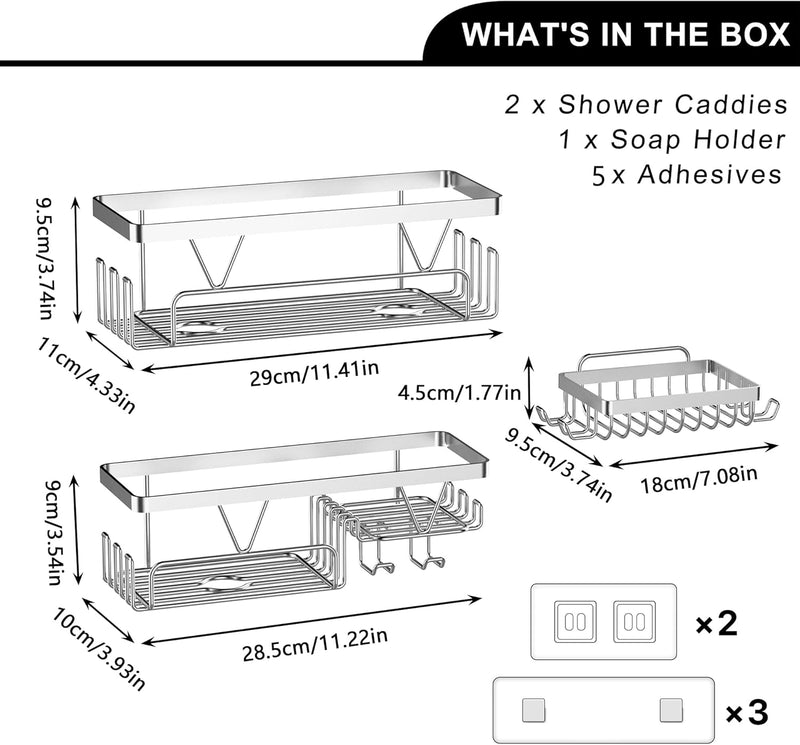 WHAT'S IN THE BOX

2 x Shower Caddies
1 x Soap Holder
5 x Adhesives

9.5cm/3.74in
11cm/4.33in
29cm/11.41in

4.5cm/1.77in
9.5cm/3.74in
18cm/7.08in

9cm/3.54in
10cm/3.93in
28.5cm/11.22in

×2
×3