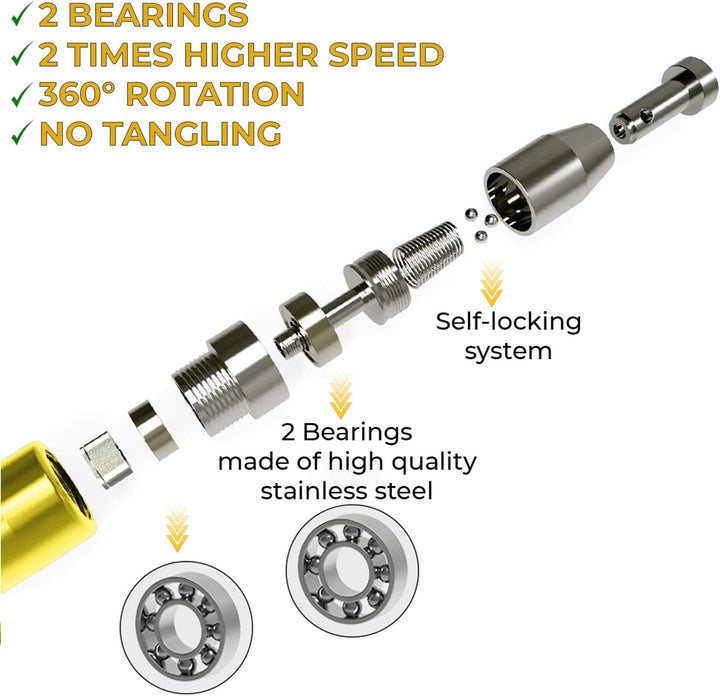 ✓ 2 BEARINGS
✓ 2 TIMES HIGHER SPEED
✓ 360° ROTATION
✓ NO TANGLING

Self-locking system

2 Bearings made of high quality stainless steel