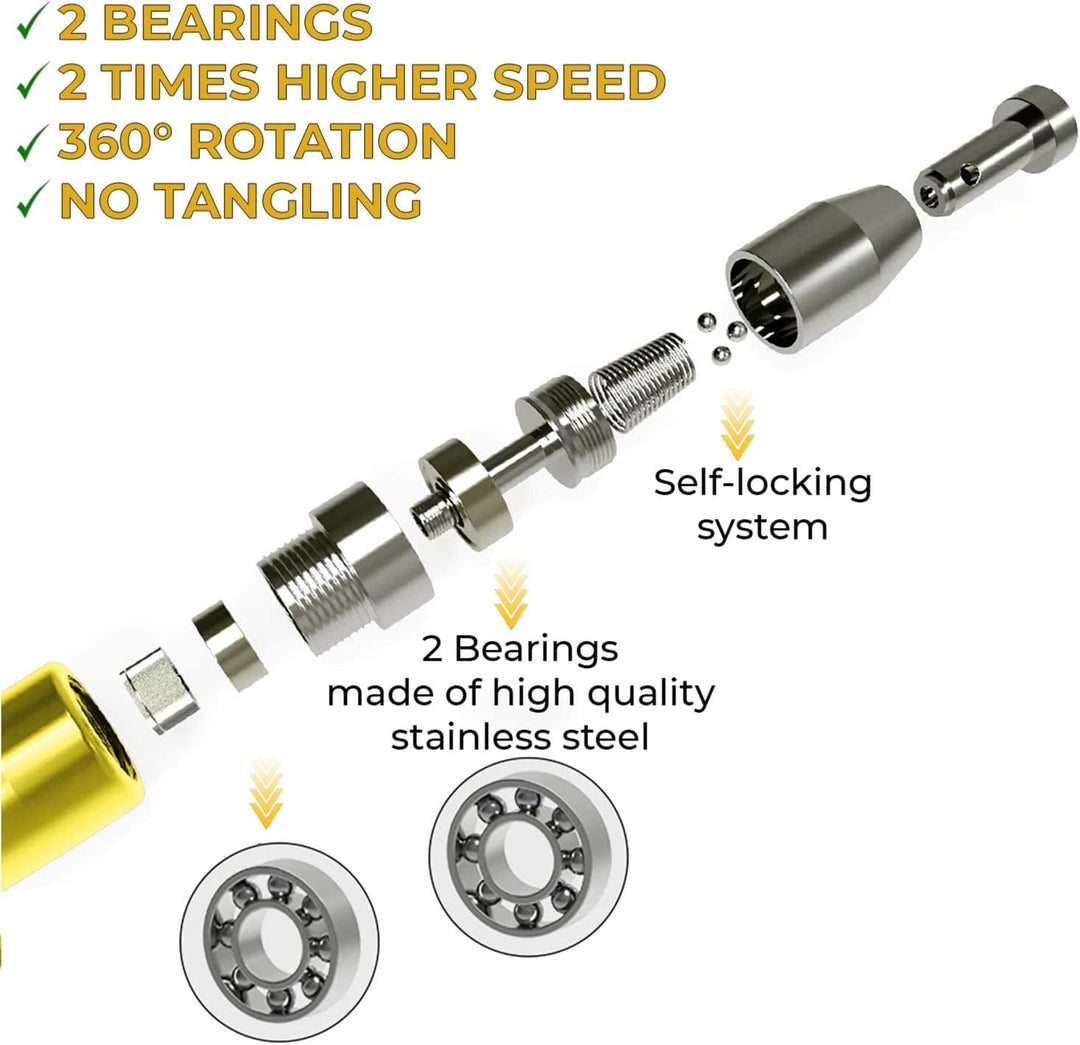 ✓ 2 BEARINGS
✓ 2 TIMES HIGHER SPEED
✓ 360° ROTATION
✓ NO TANGLING

Self-locking system

2 Bearings made of high quality stainless steel