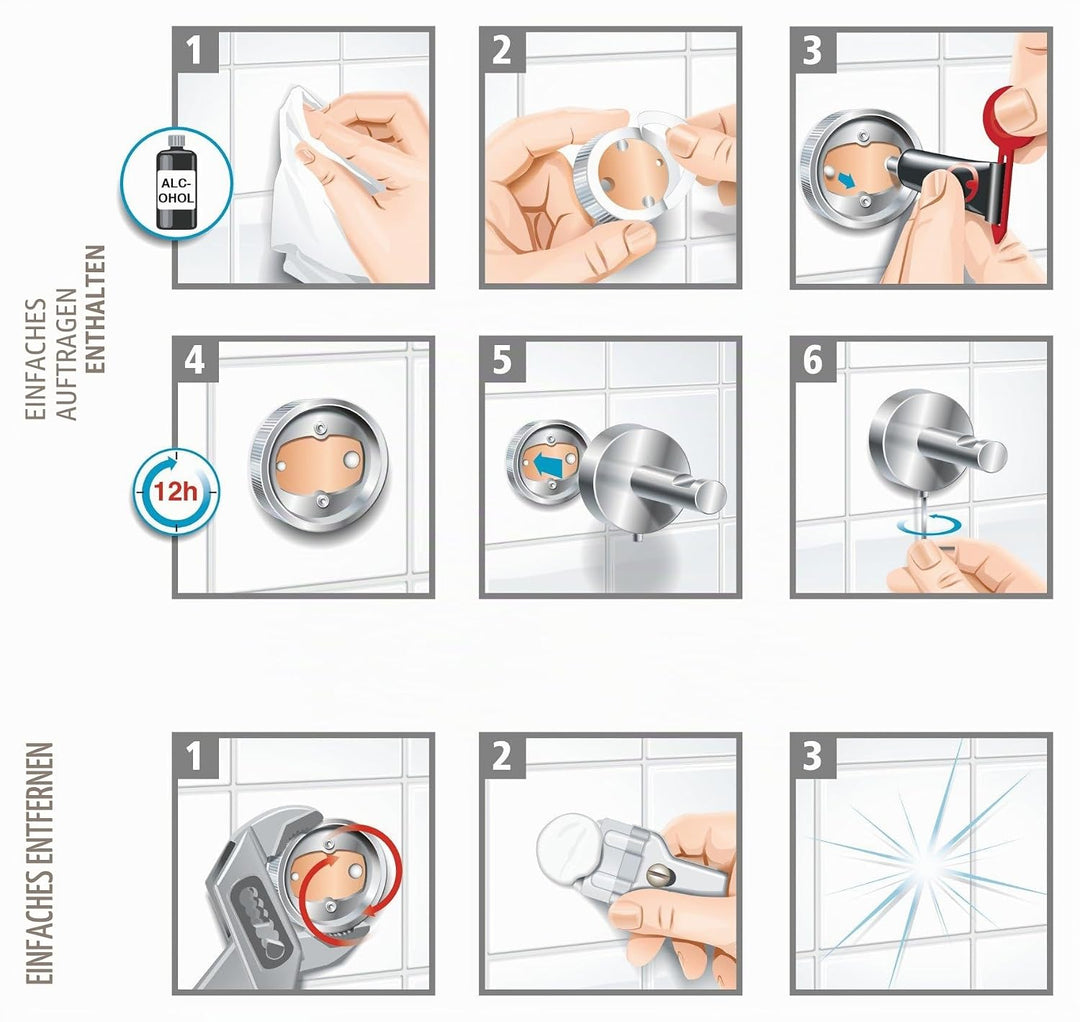 EINFACHES AUFTRAGEN ENTHALTEN

1

ALC-OHOL

2

3

4

12h

5

6

EINFACHES ENTFERNEN

1

2

3