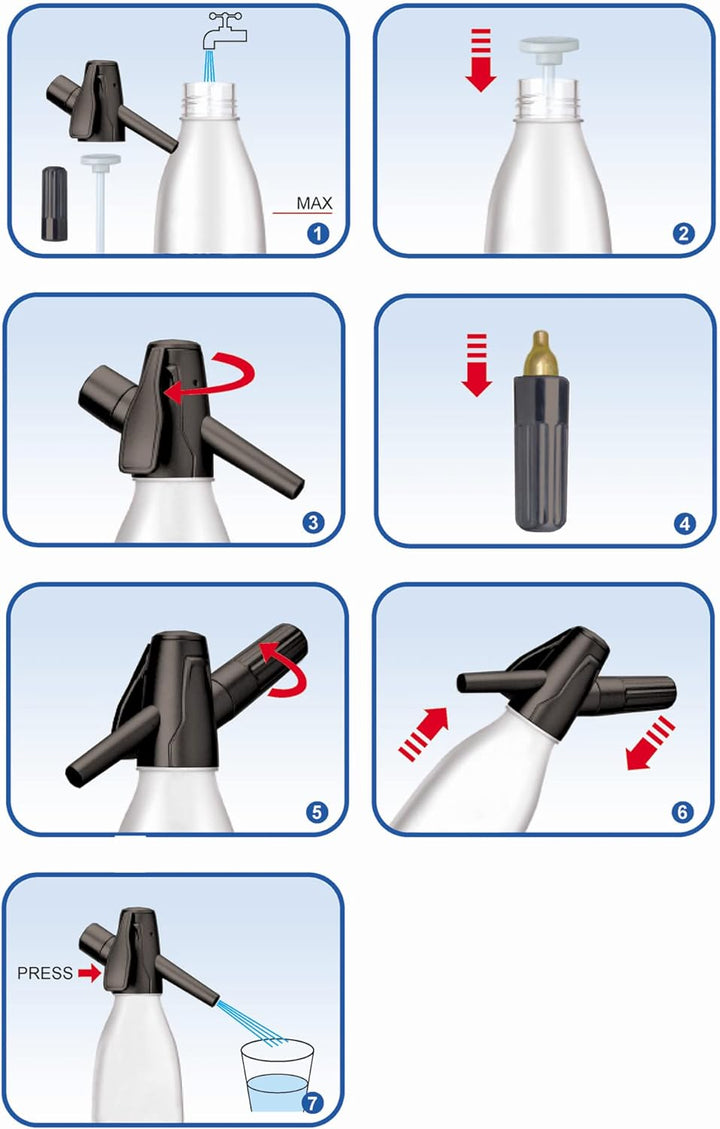 MAX
1
2
3
4
5
6
PRESS
7