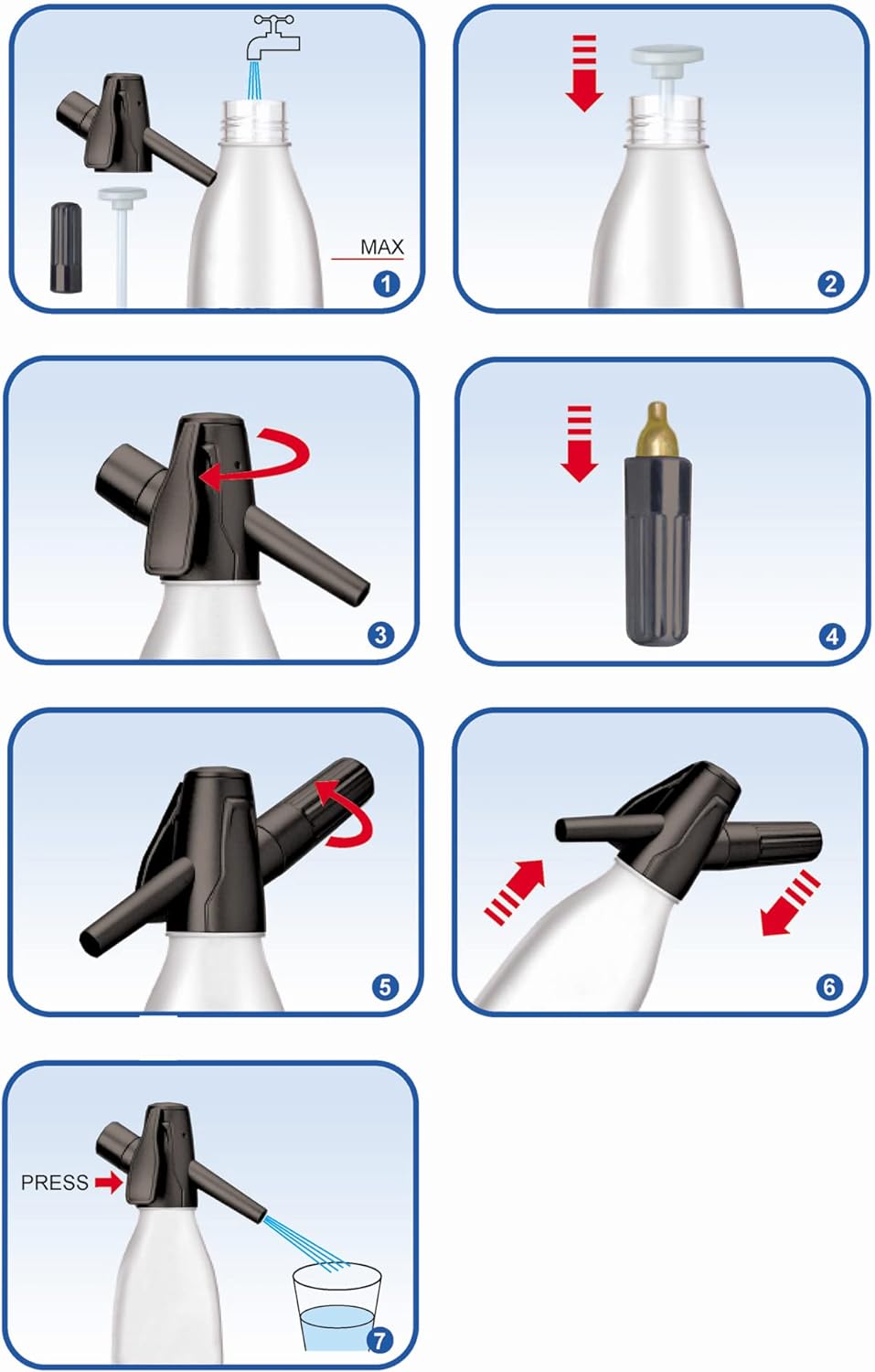 MAX
1

2

3

4

5

6

PRESS
7